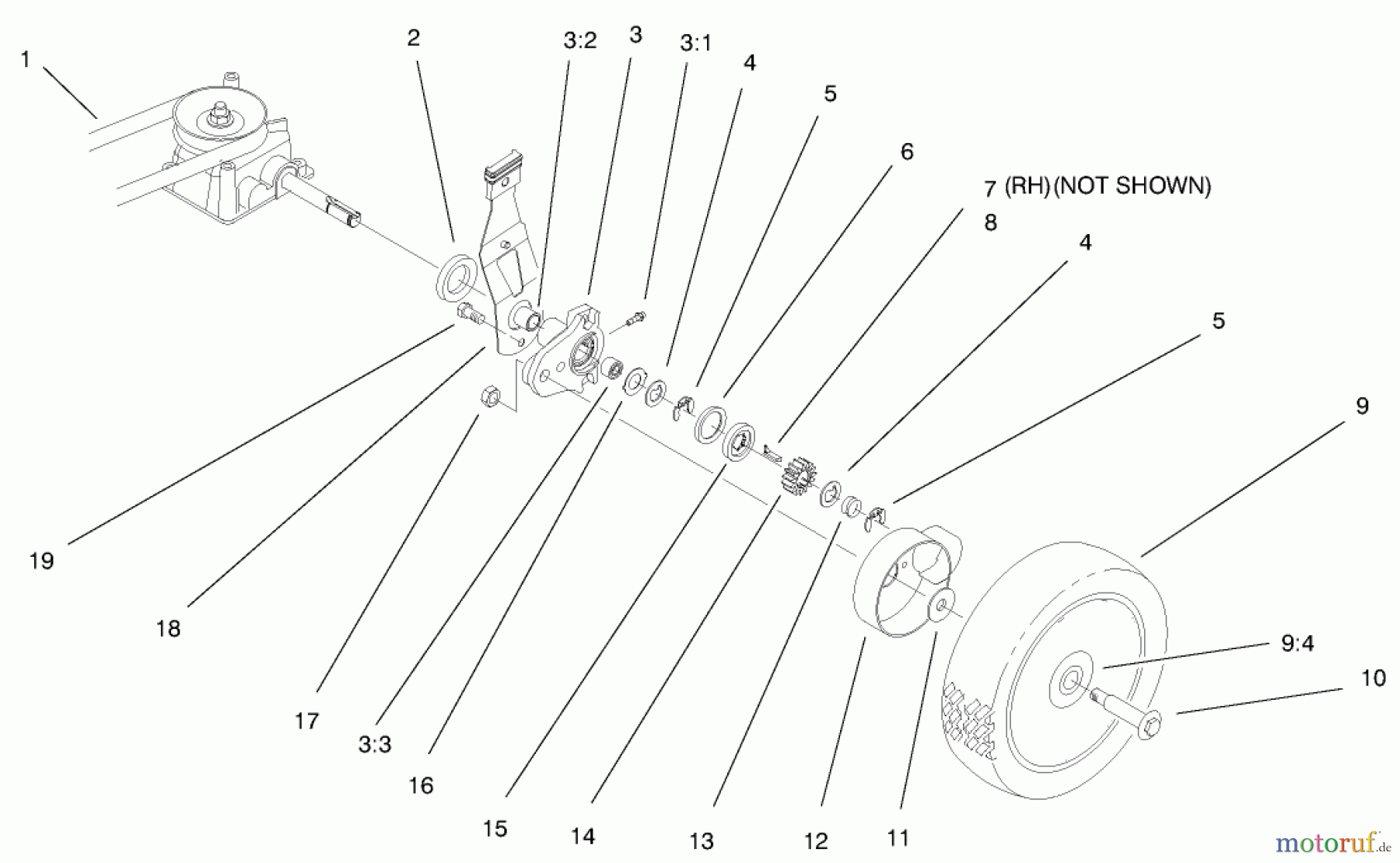 1

2

3:2

3

3:1

4

5

6

7 (RH) (NOT SHOWN)

8

4

5

9

9:4

10

19

18

17

3:3

16

15

14

13

12

11

motoruf.de