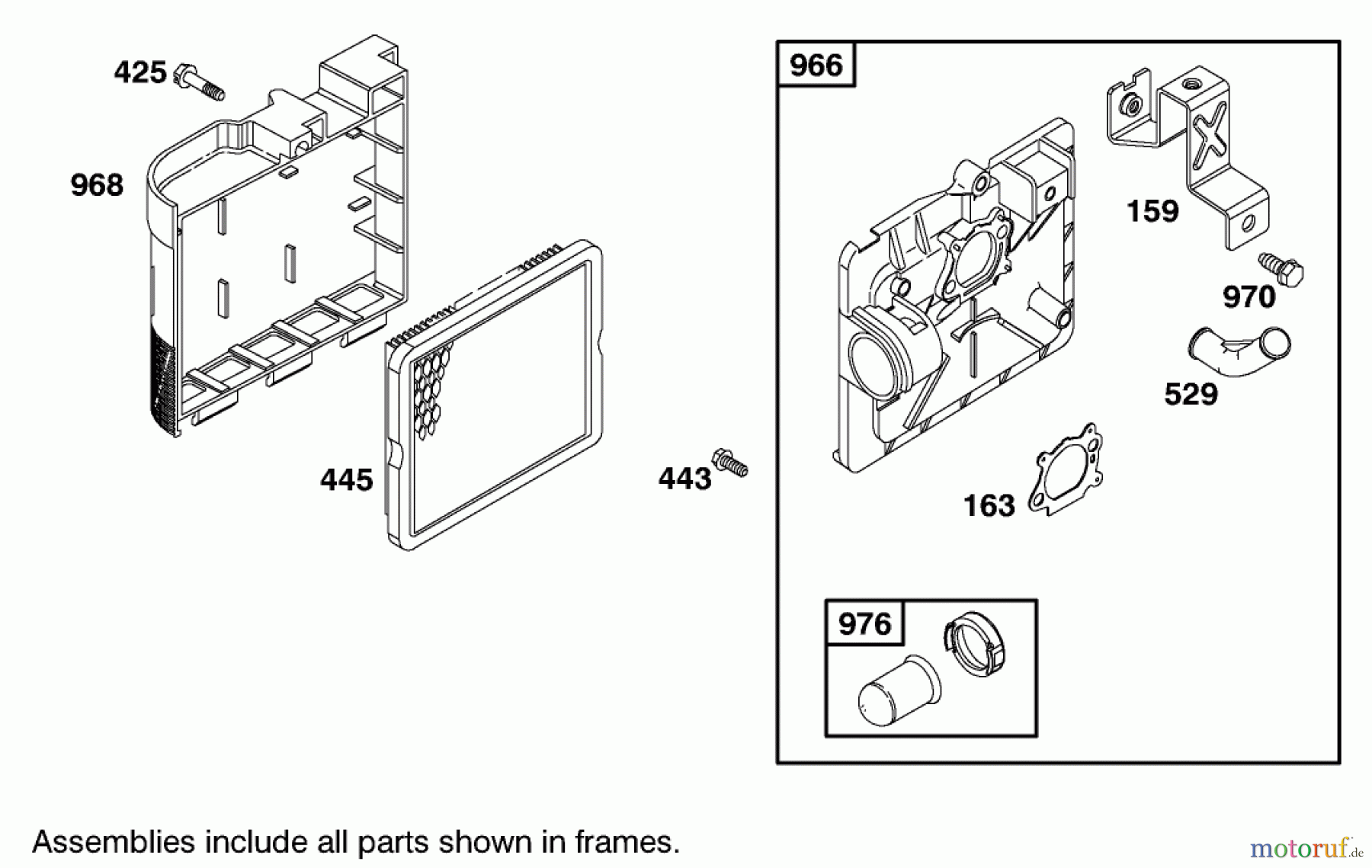 425

968

445

443

966

159

970

529

163

976

Assemblies include all parts shown in frames.

motoruf.de