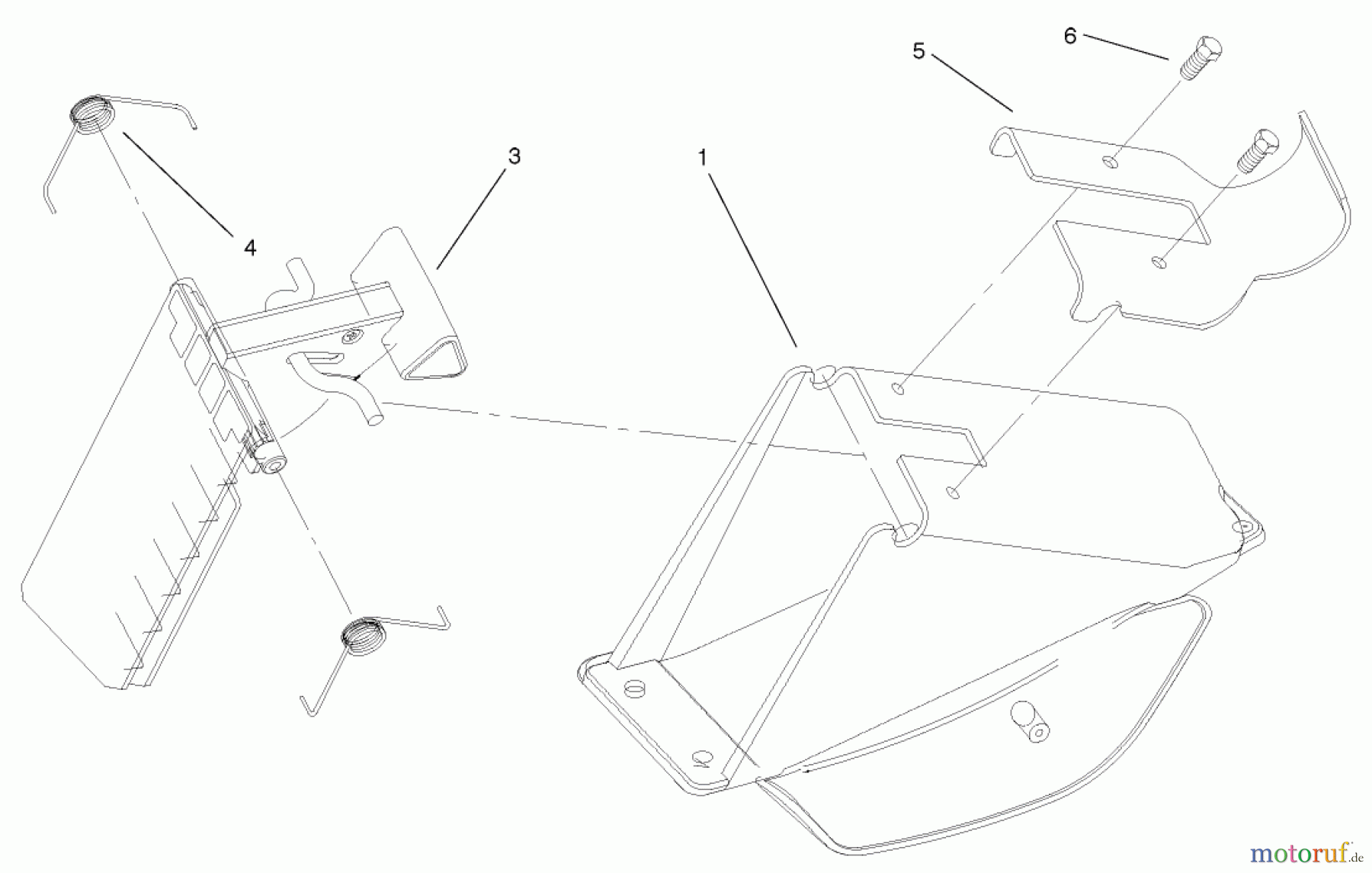 6
5
3
1
4
motoruf.de