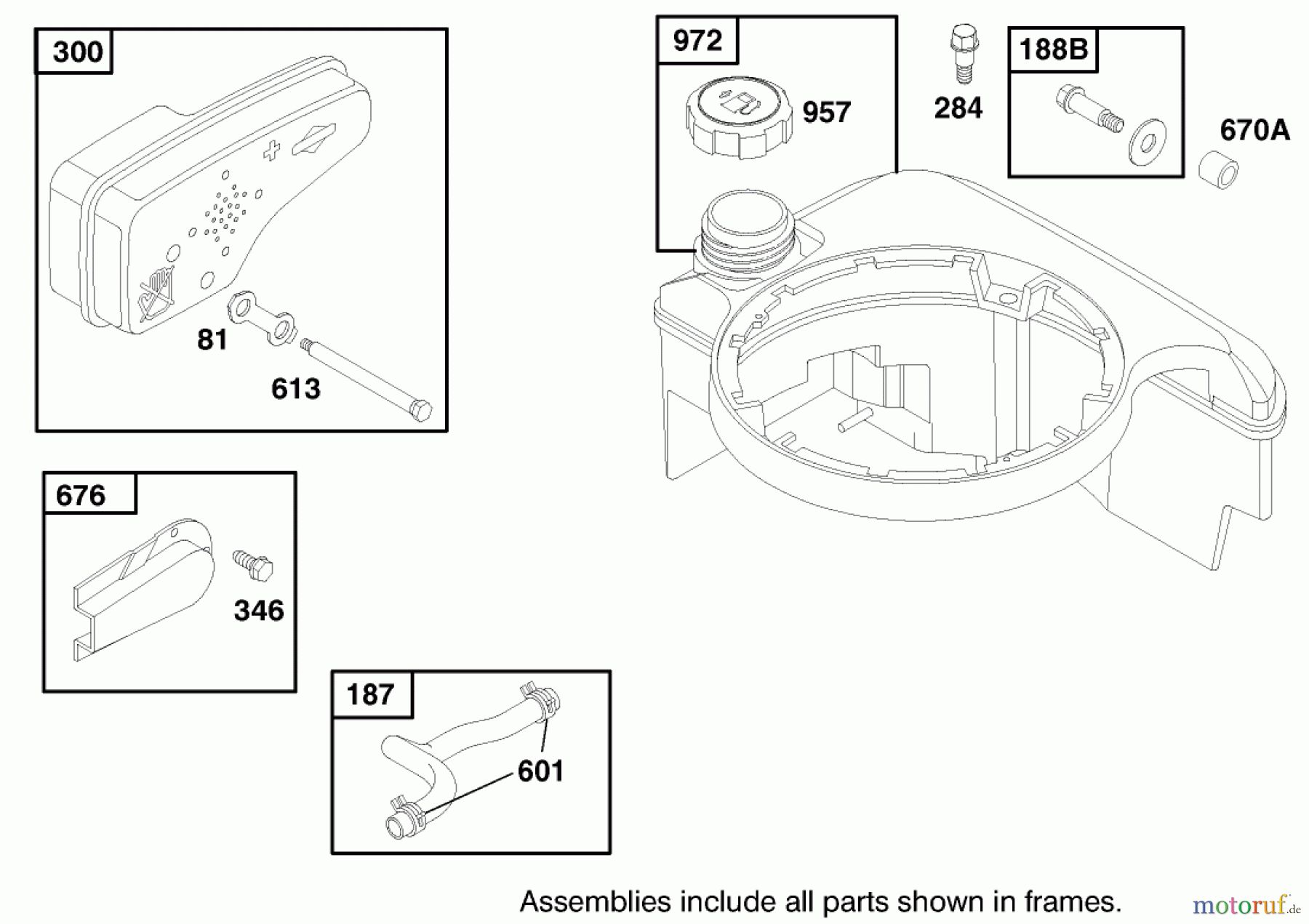 300

81

613

972

957

284

188B

670A

676

346

187

601

Assemblies include all parts shown in frames.

motoruf.de