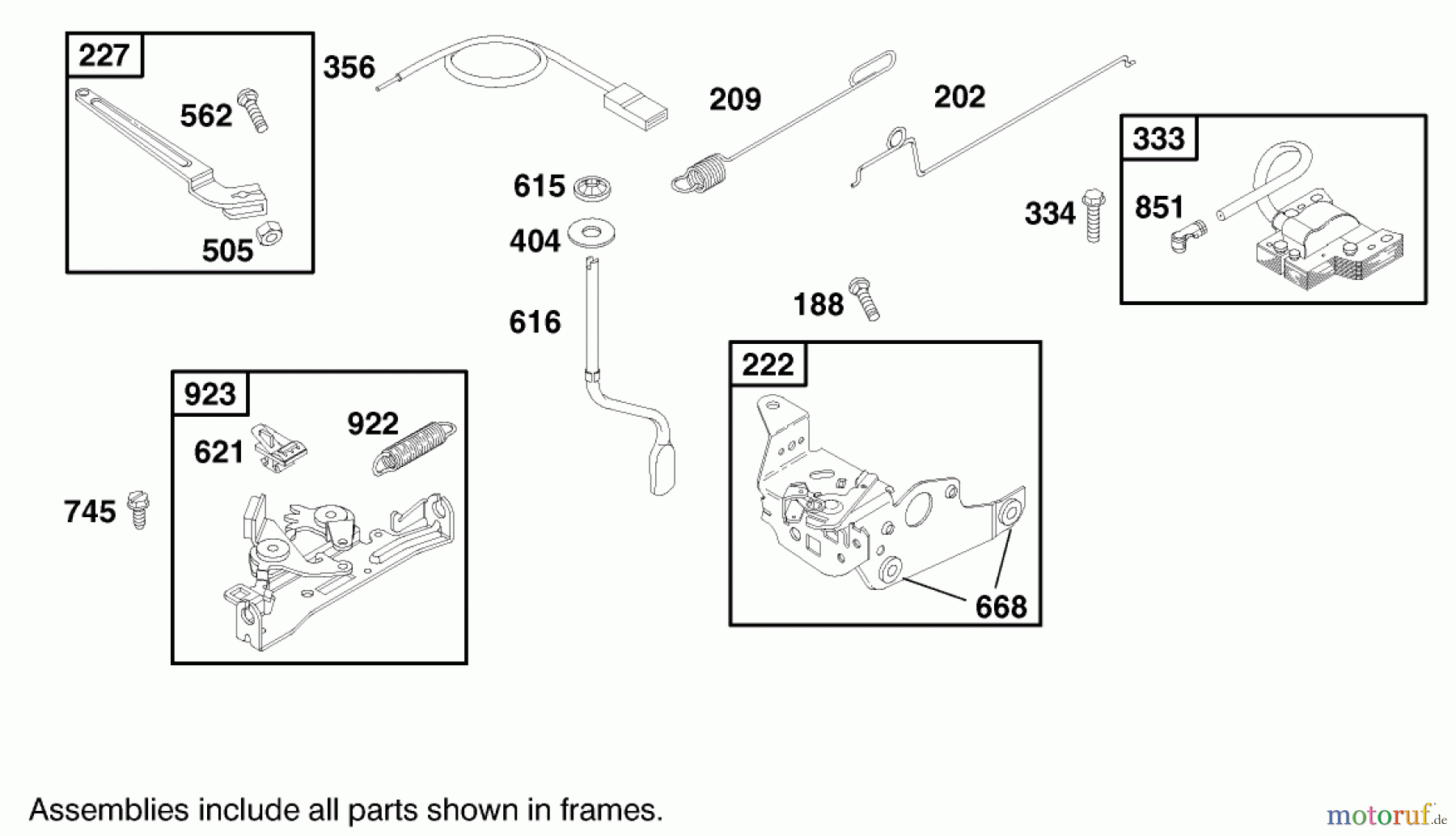 227
562
505
356
209
202
333
851
334
615
404
616
188
222
668
923
621
922
745

Assemblies include all parts shown in frames.

motoruf.de