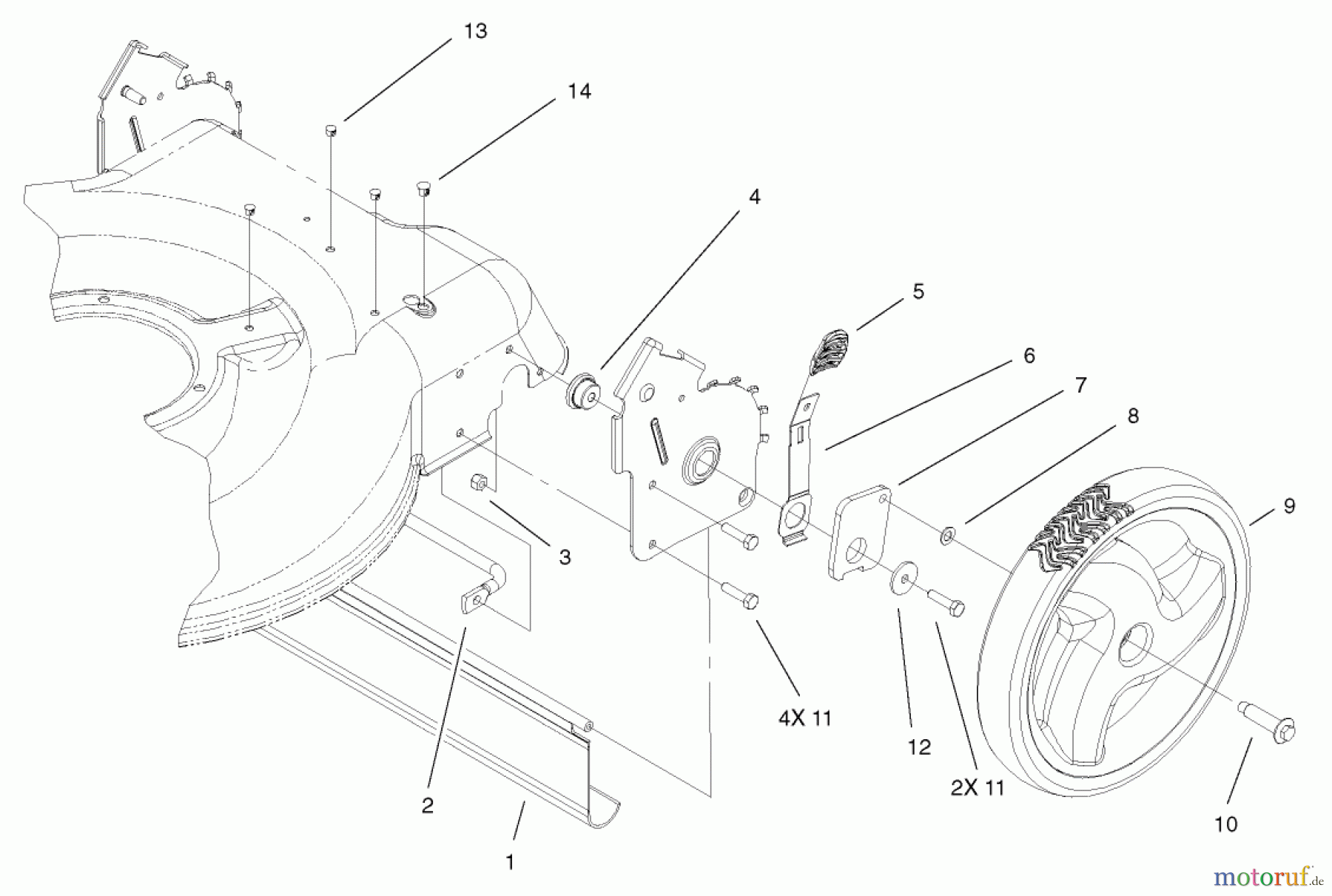 13
14
4
5
6
7
8
9
3
4X 11
12
2X 11
10
2
1
motoruf.de