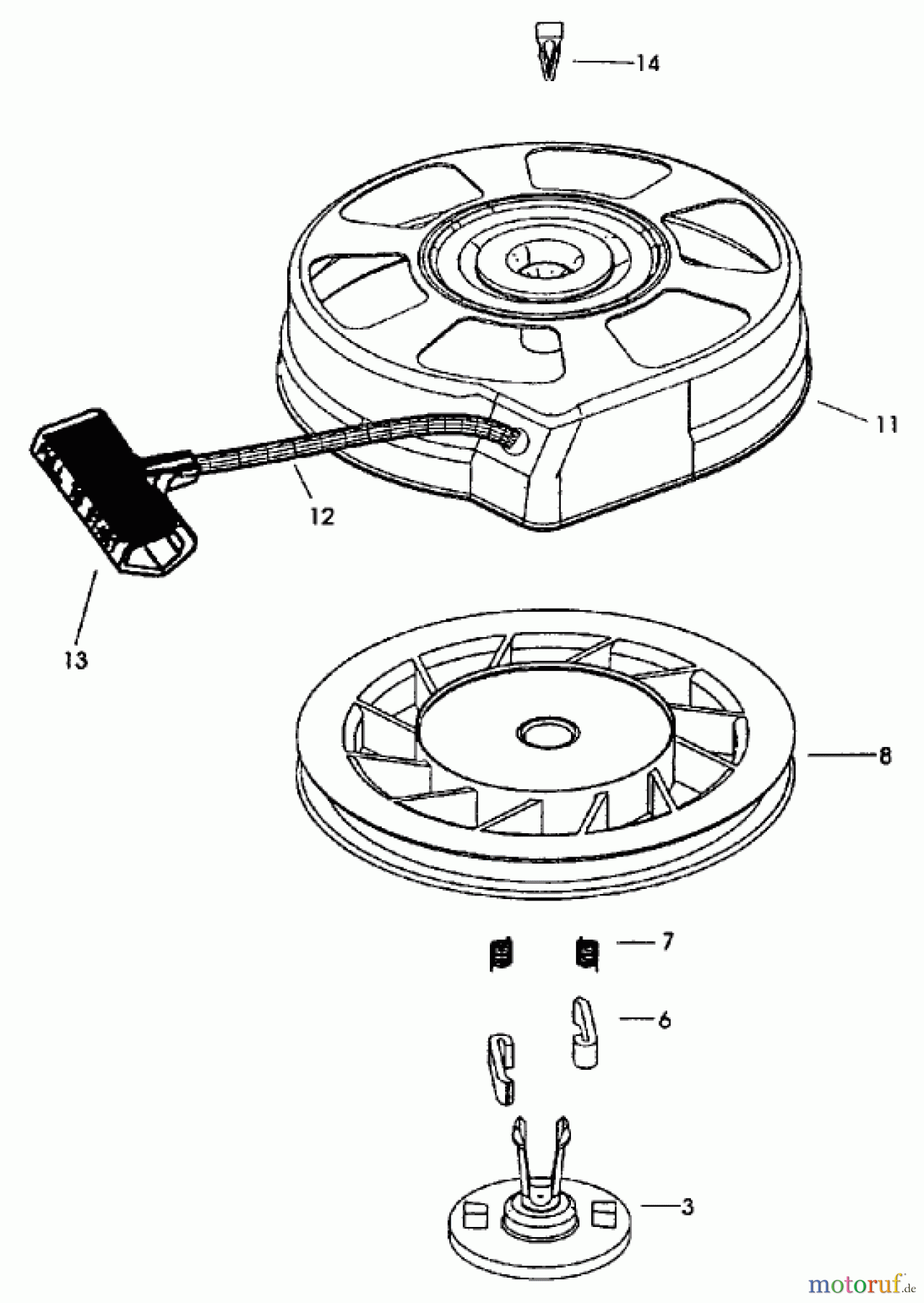 14

11

12

13

8

7

6

3

motoruf.de