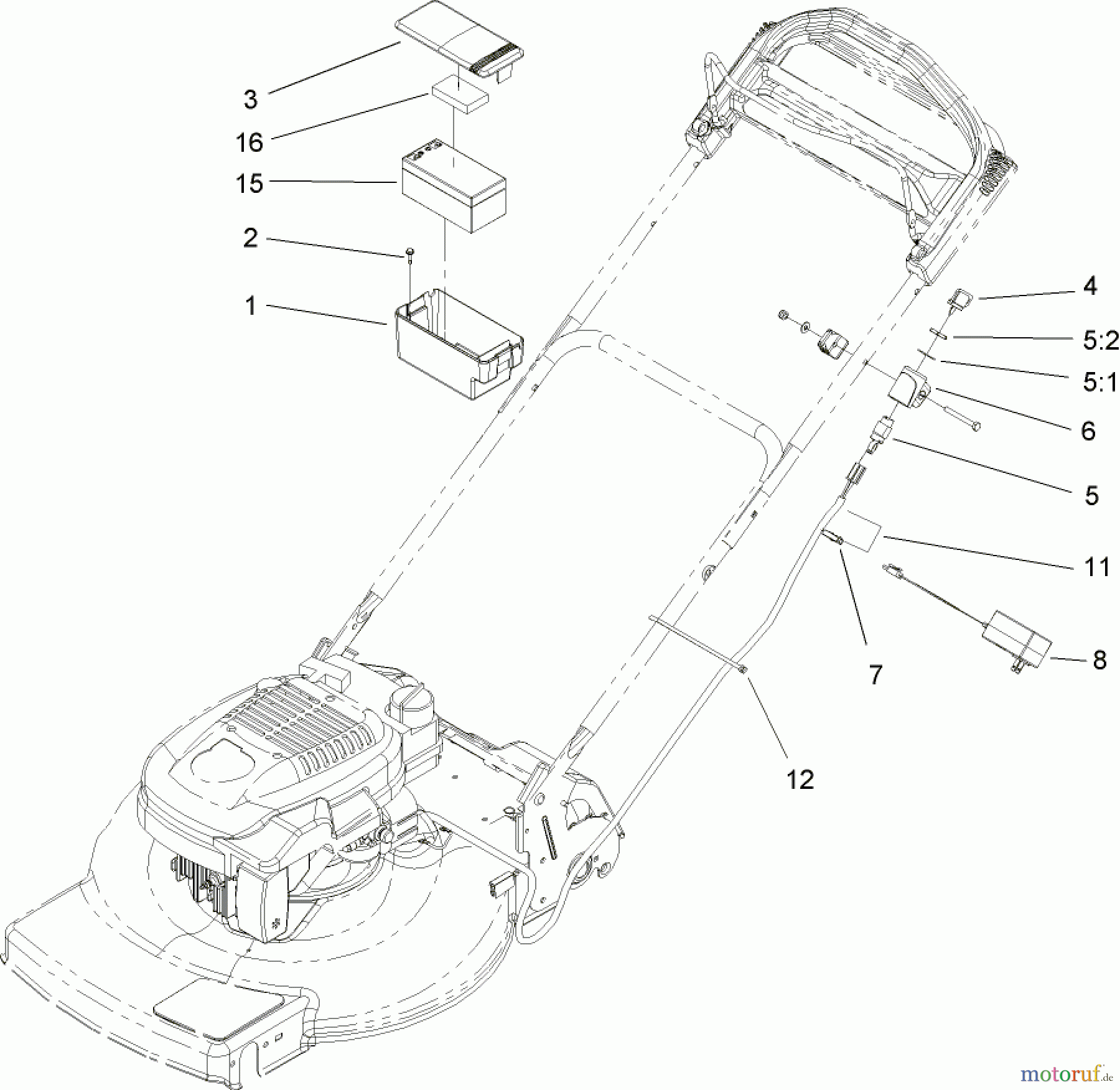 3
16
15
2
1
4
5:2
5:1
6
5
11
7
8
12
motoruf.de