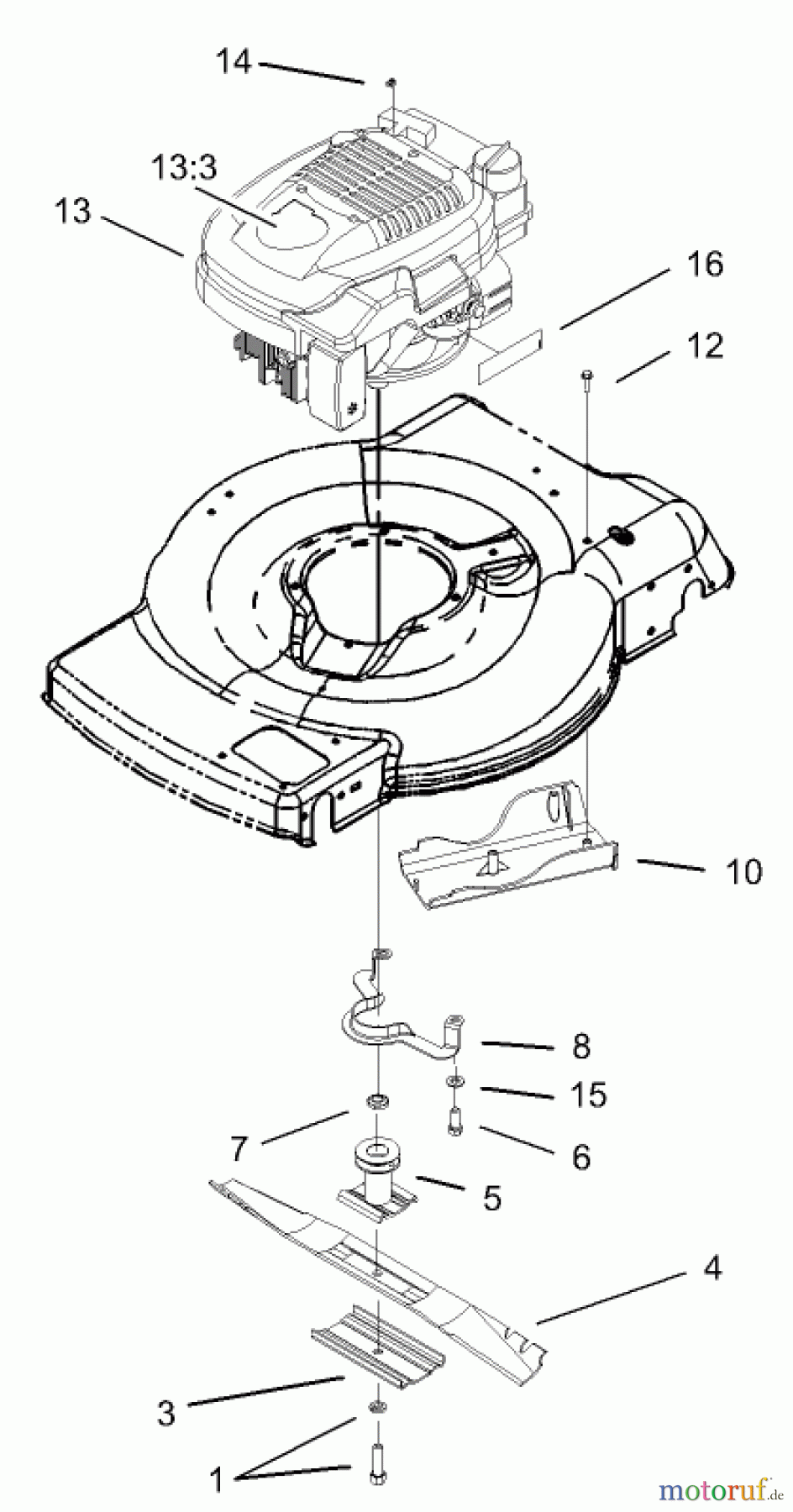 14
13:3
13
16
12
10
8
15
7
6
5
4
3
1
motoruf.de