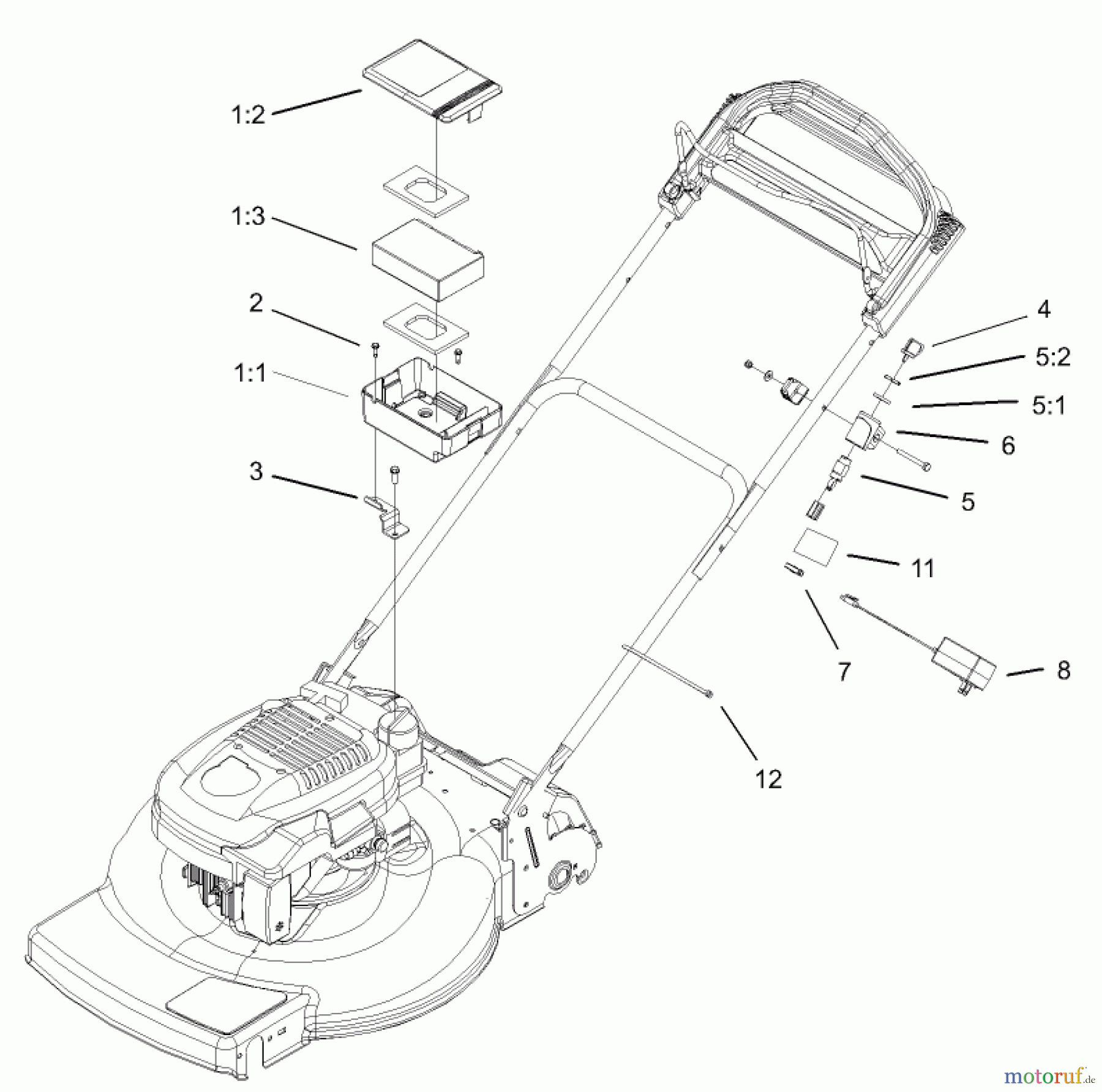 1:2
1:3
2
1:1
3
4
5:2
5:1
6
5
11
7
8
12
motoruf.de