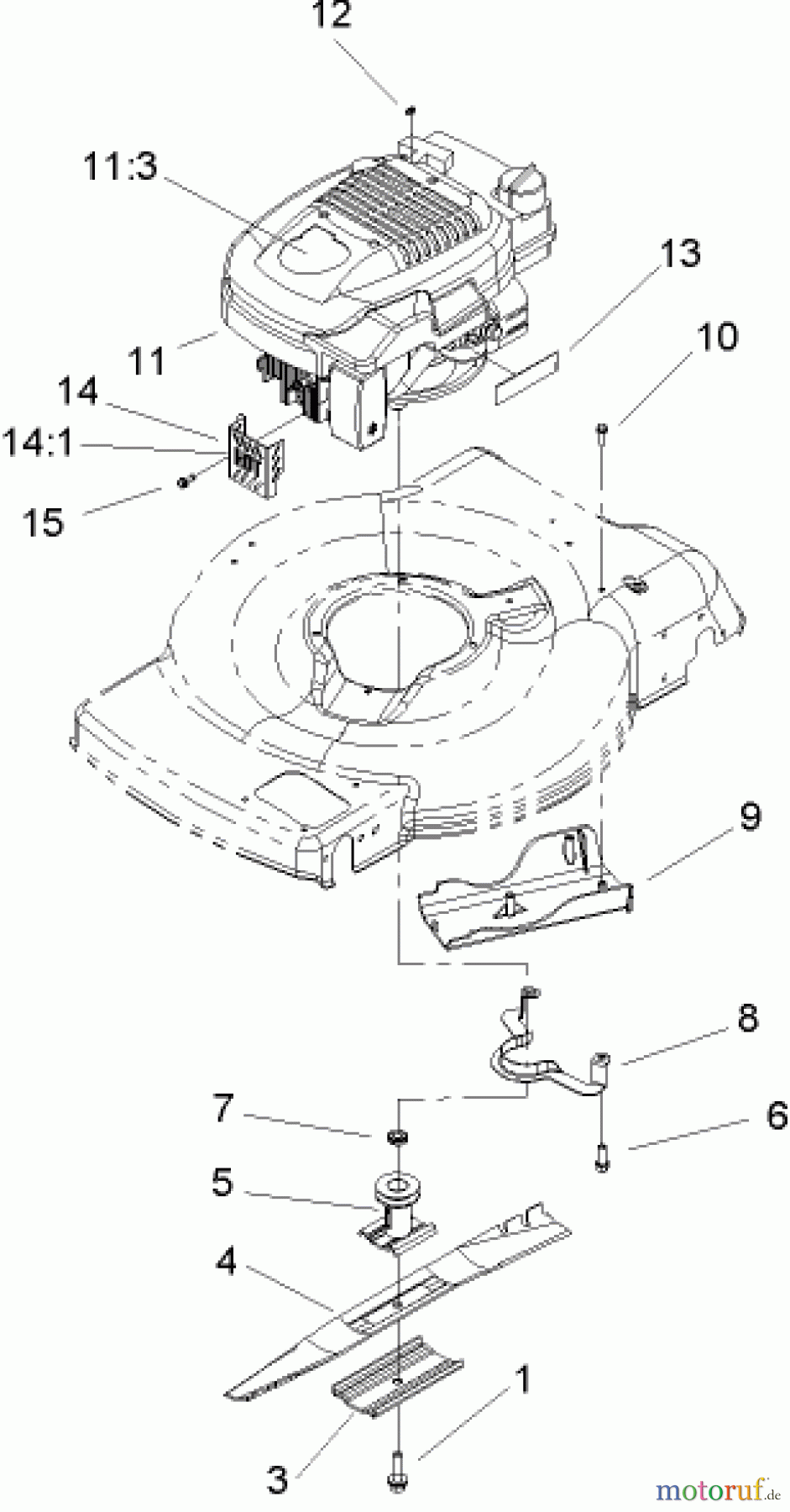 12
11:3
13
10
11
14
14:1
15
9
8
7
6
5
4
1
3
motoruf.de