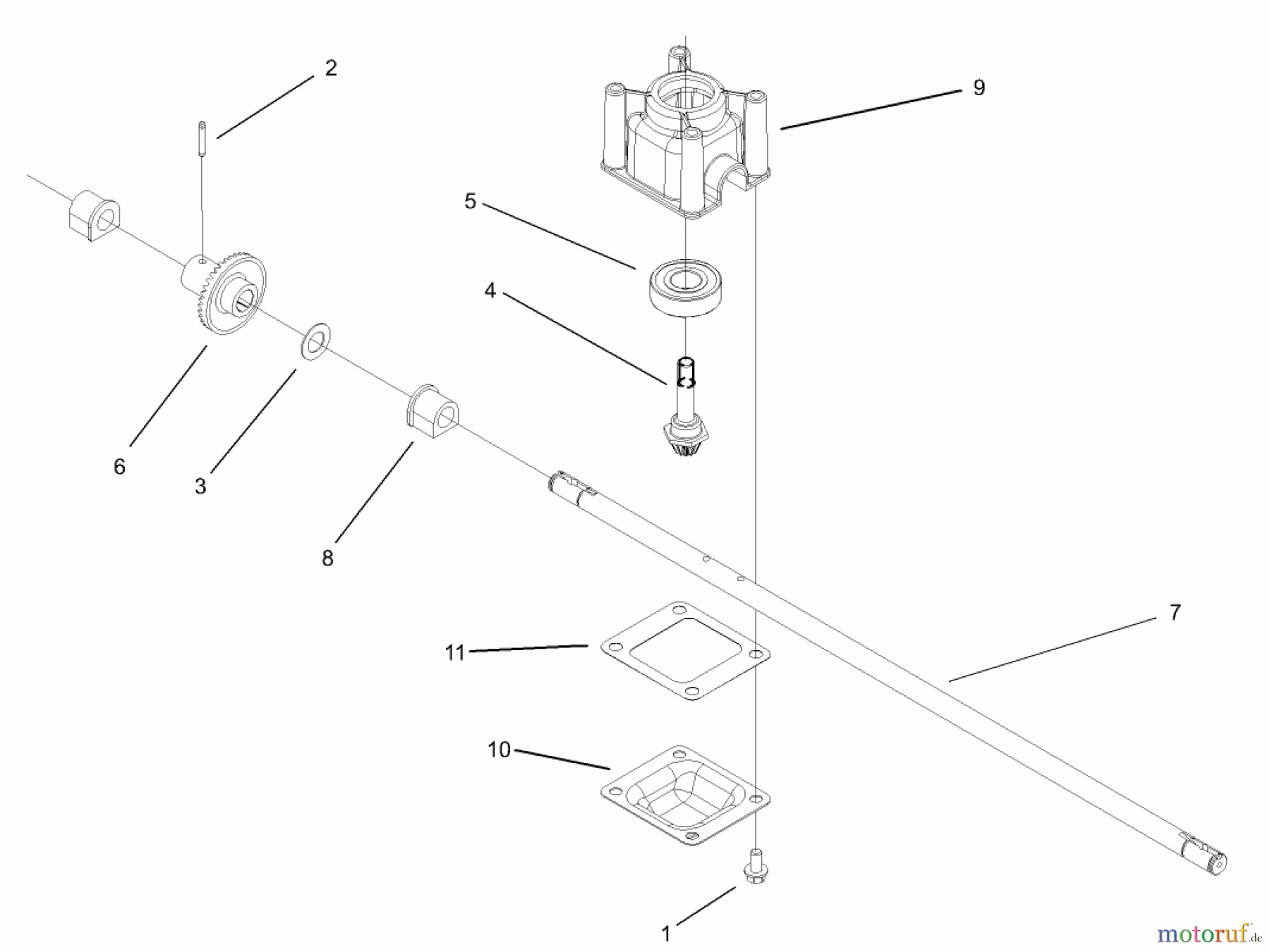 2
9
5
4
6
3
8
7
11
10
1
motoruf.de