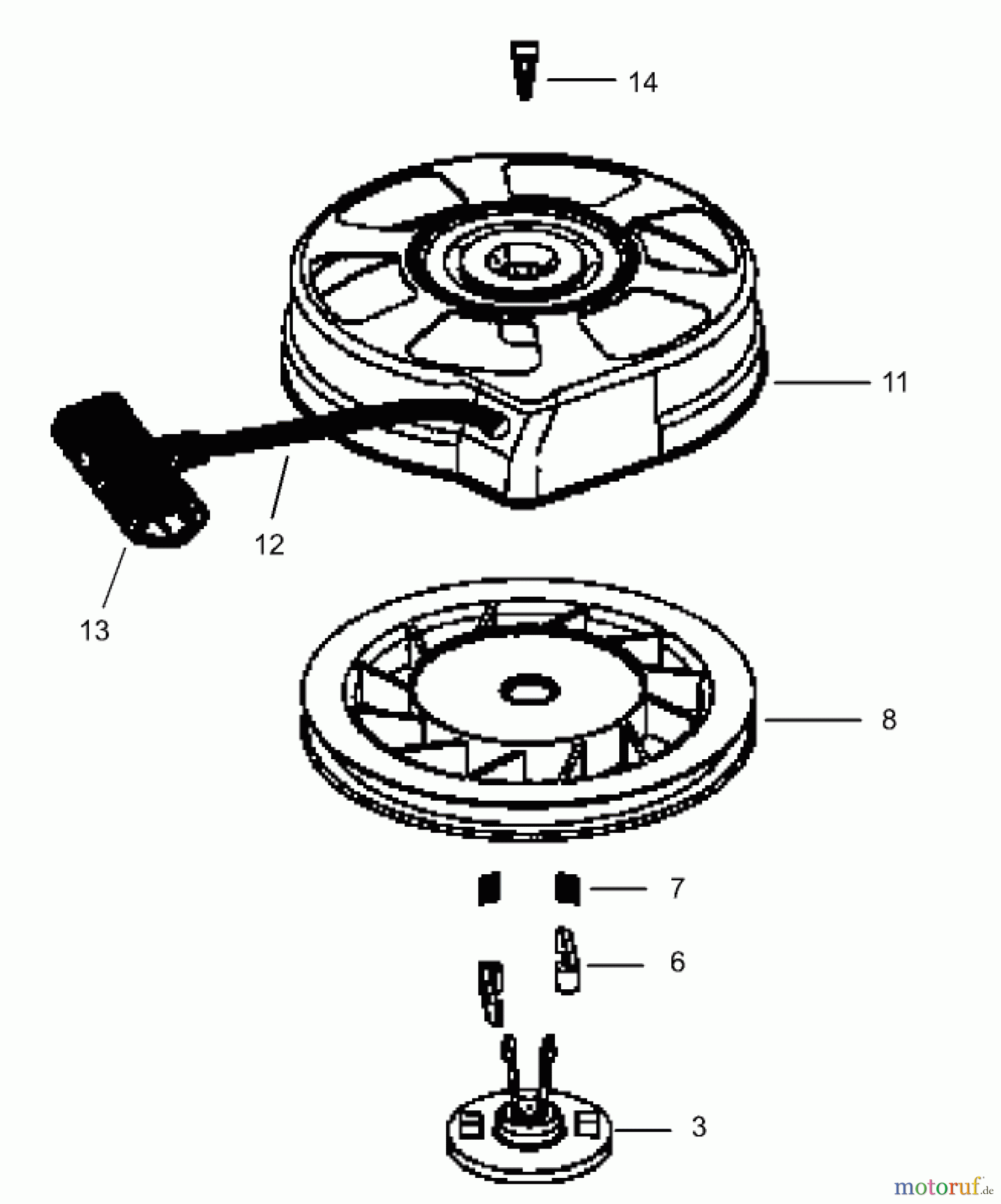 14

11

12

13

8

7

6

3

motoruf.de