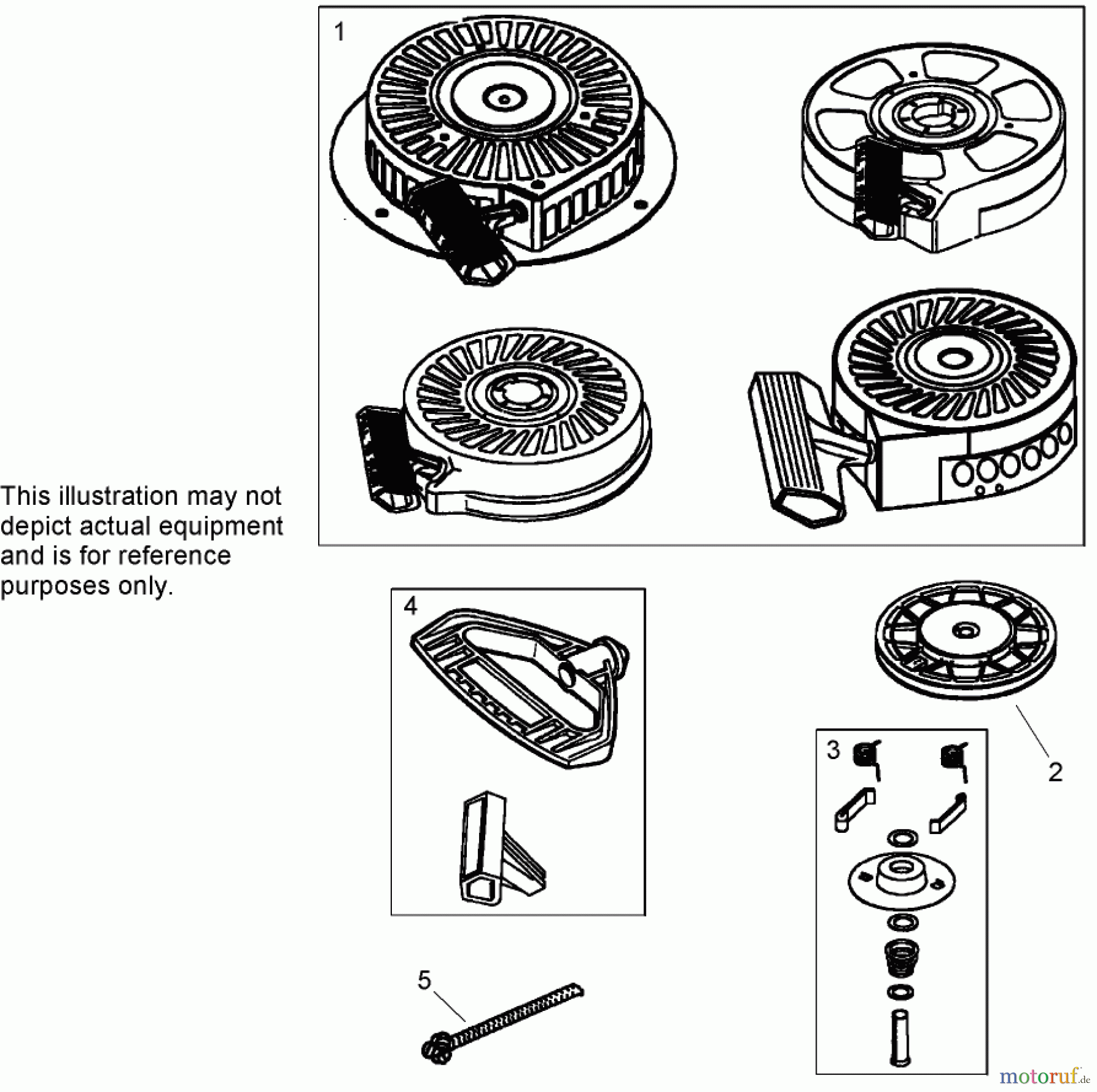 1

This illustration may not depict actual equipment and is for reference purposes only.

4

2

3

5

motoruf.de