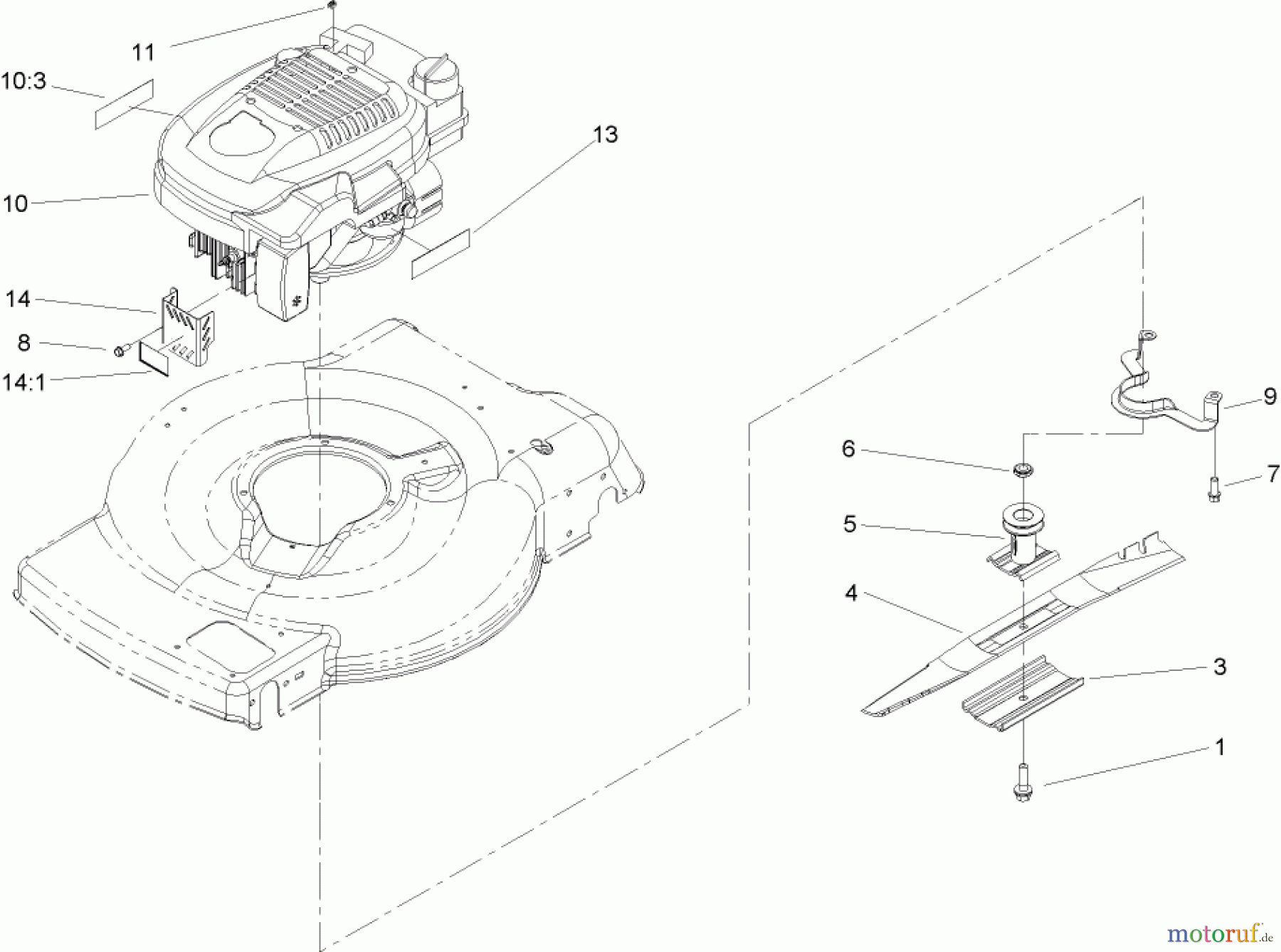 11
10:3
13
10
14
8
14:1
9
6
7
5
4
3
1
motoruf.de