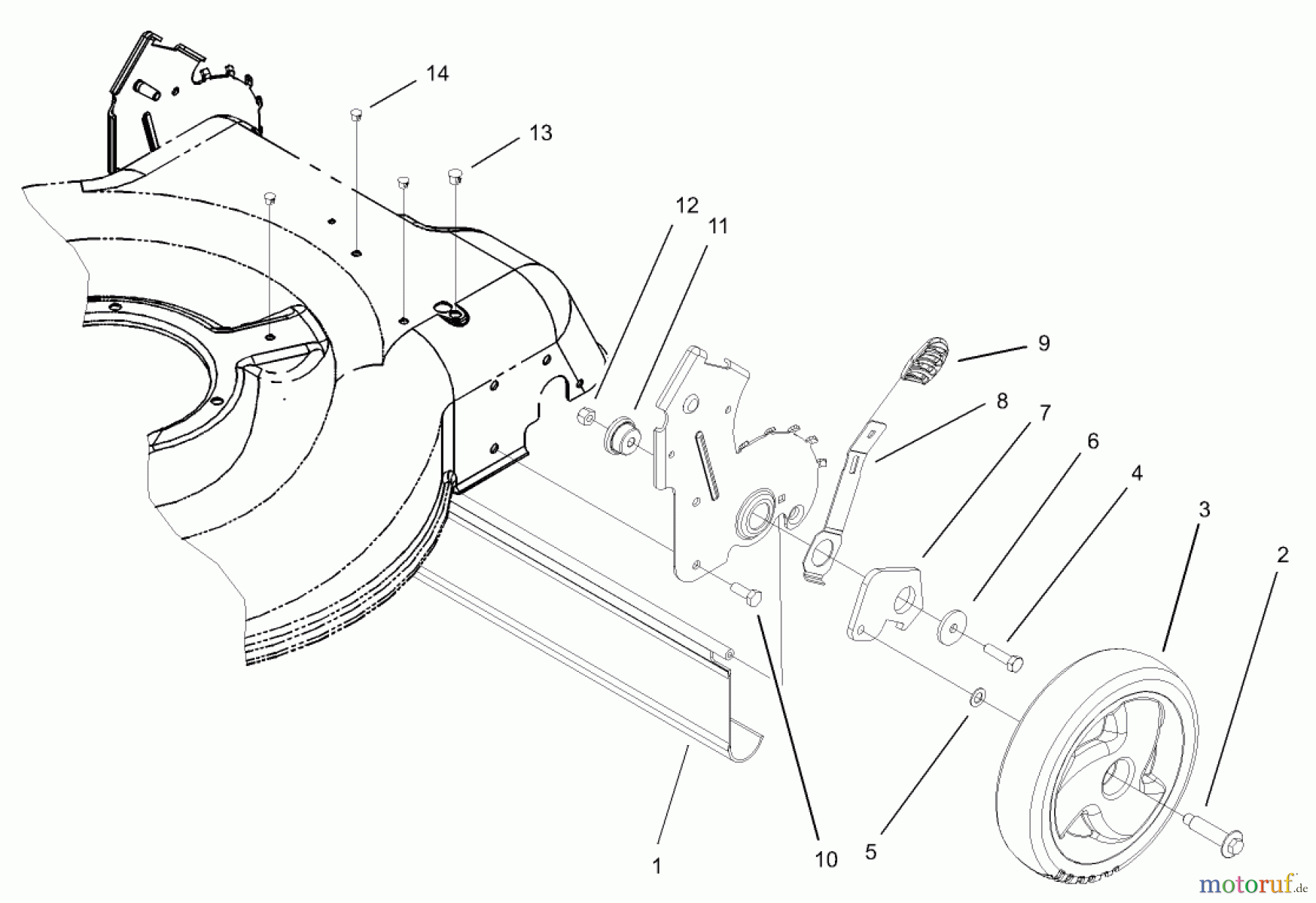 14
13
12
11
9
8
7
6
4
3
2
1
10
5
motoruf.de