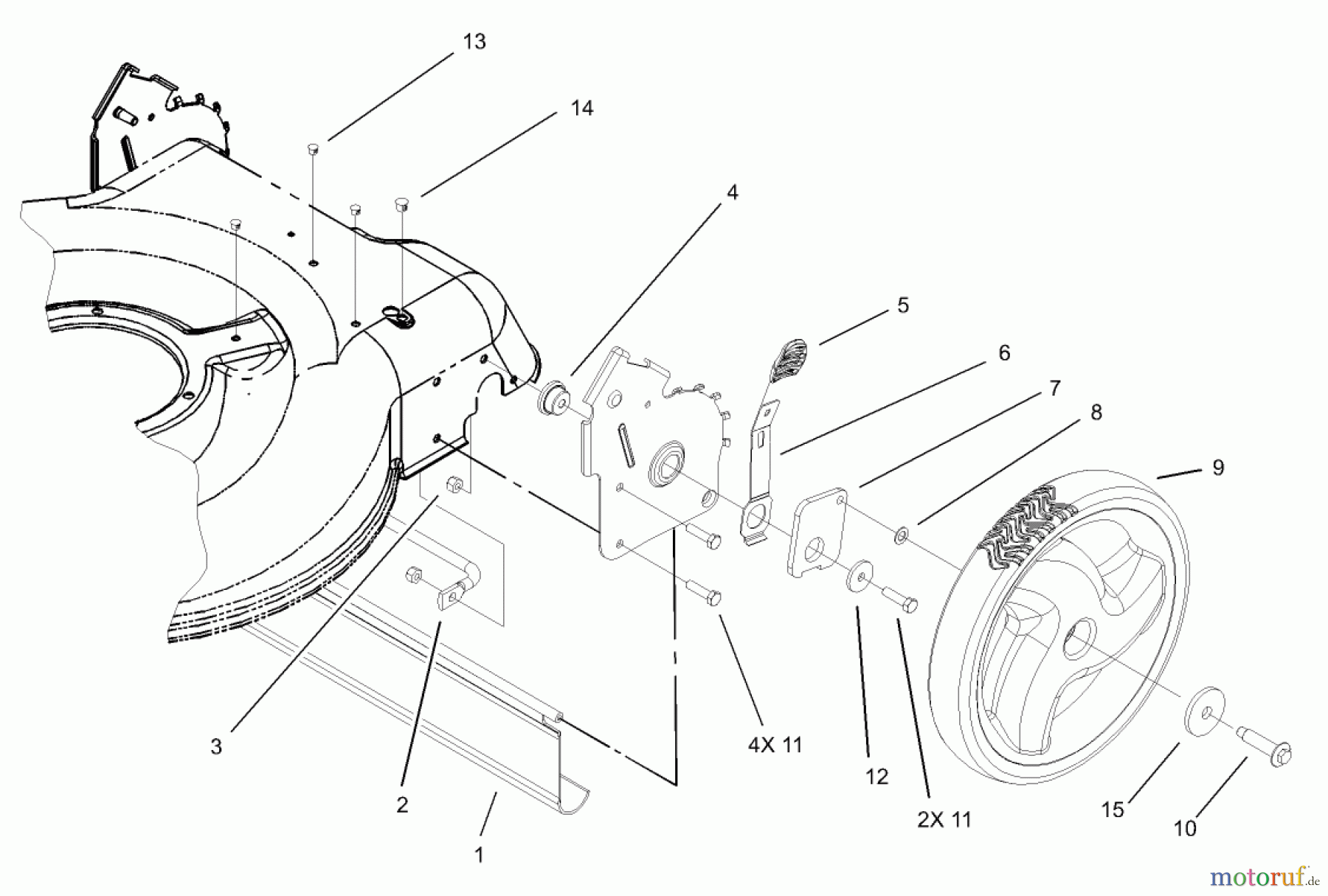 13

14

4

5

6

7

8

9

3

2

1

4X 11

12

2X 11

15

10

motoruf.de