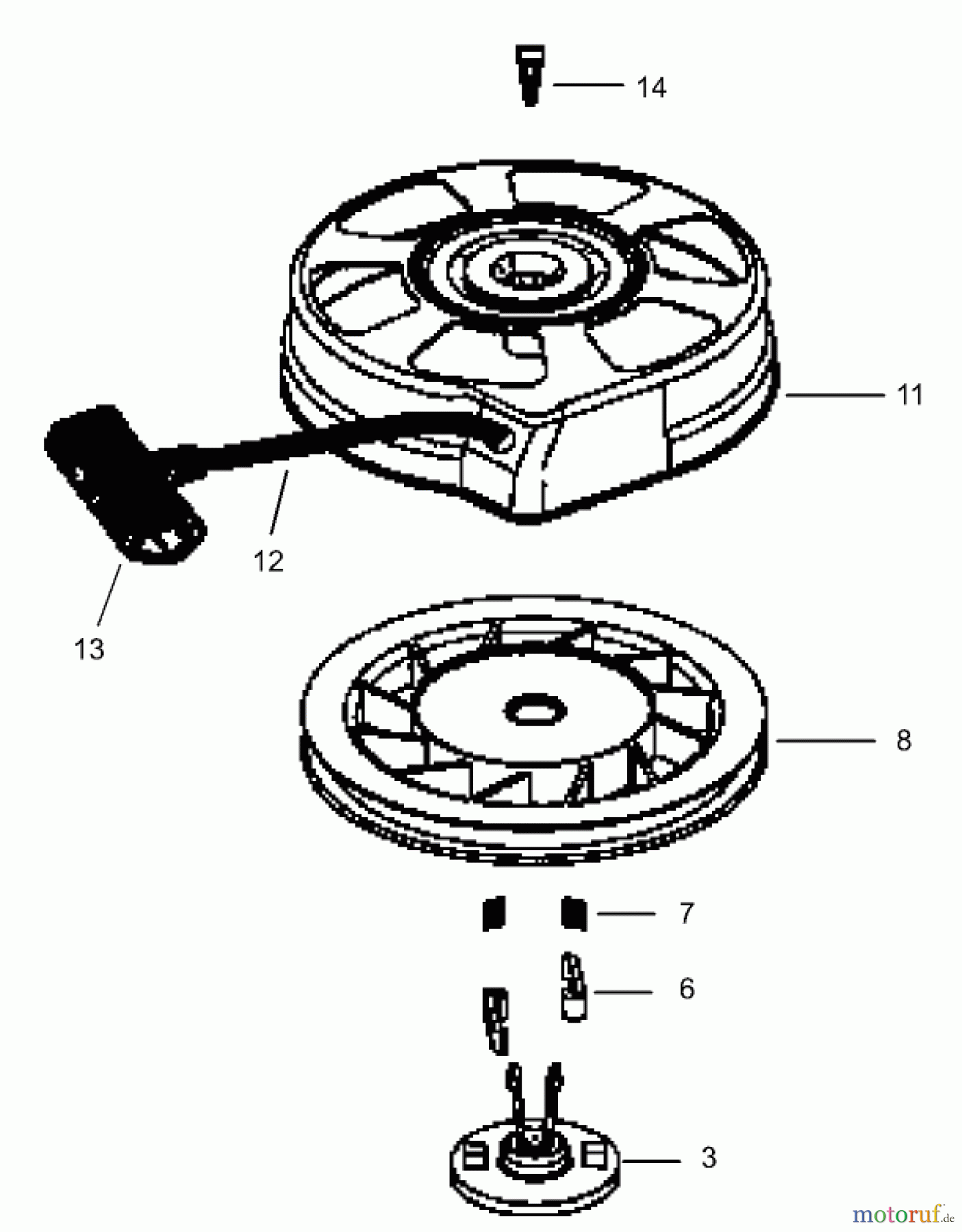 14

11

12

13

8

7

6

3

motoruf.de