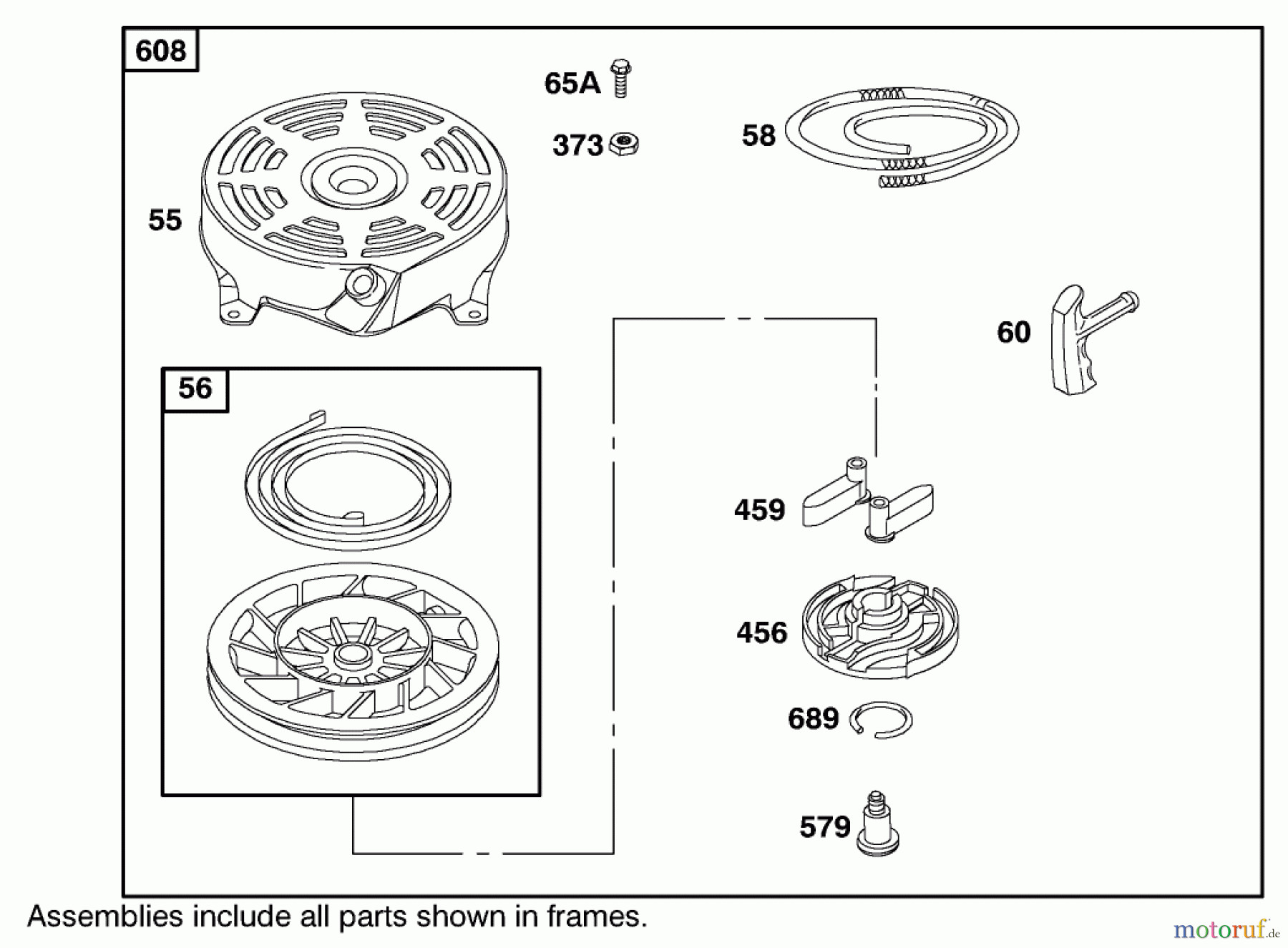 608

65A

373

58

55

60

56

459

456

689

579

Assemblies include all parts shown in frames.

motoruf.de