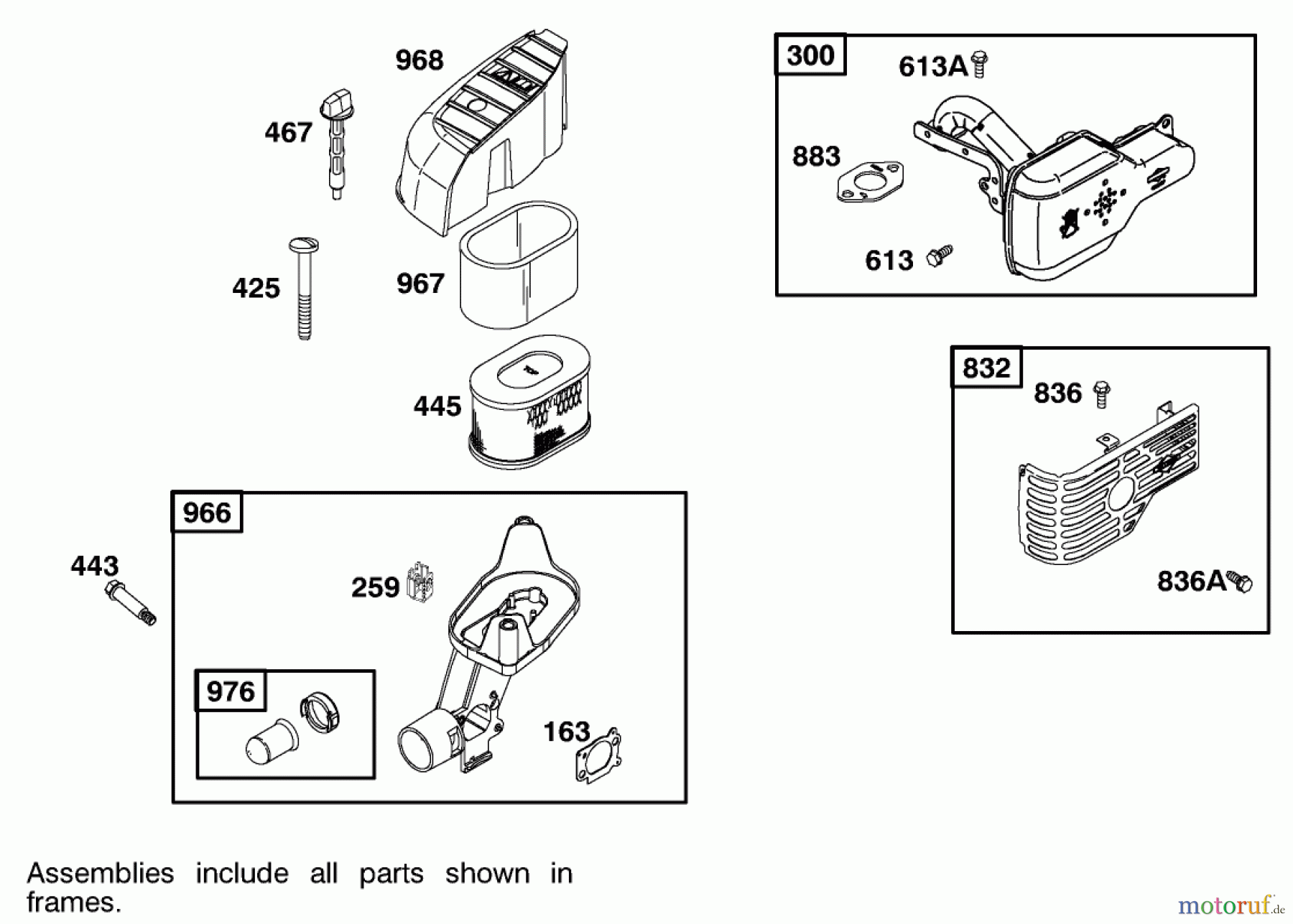 968
467
425
967
445
966
443
259
976
163
300
613A
883
613
832
836
836A

Assemblies include all parts shown in frames.

motoruf.de