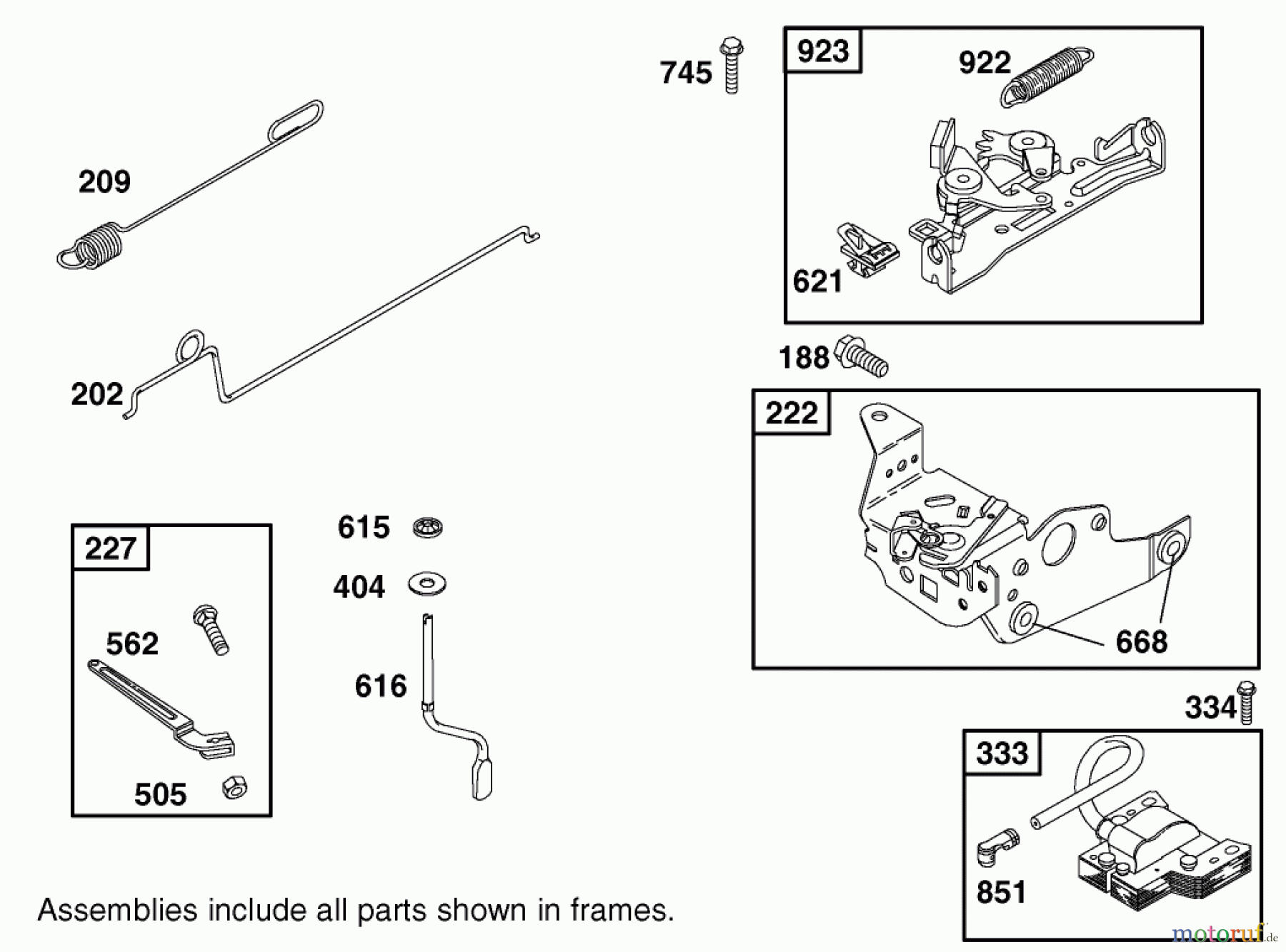 745

923

922

621

209

202

188

222

668

227

562

505

615

404

616

334

333

851

Assemblies include all parts shown in frames.

motoruf.de