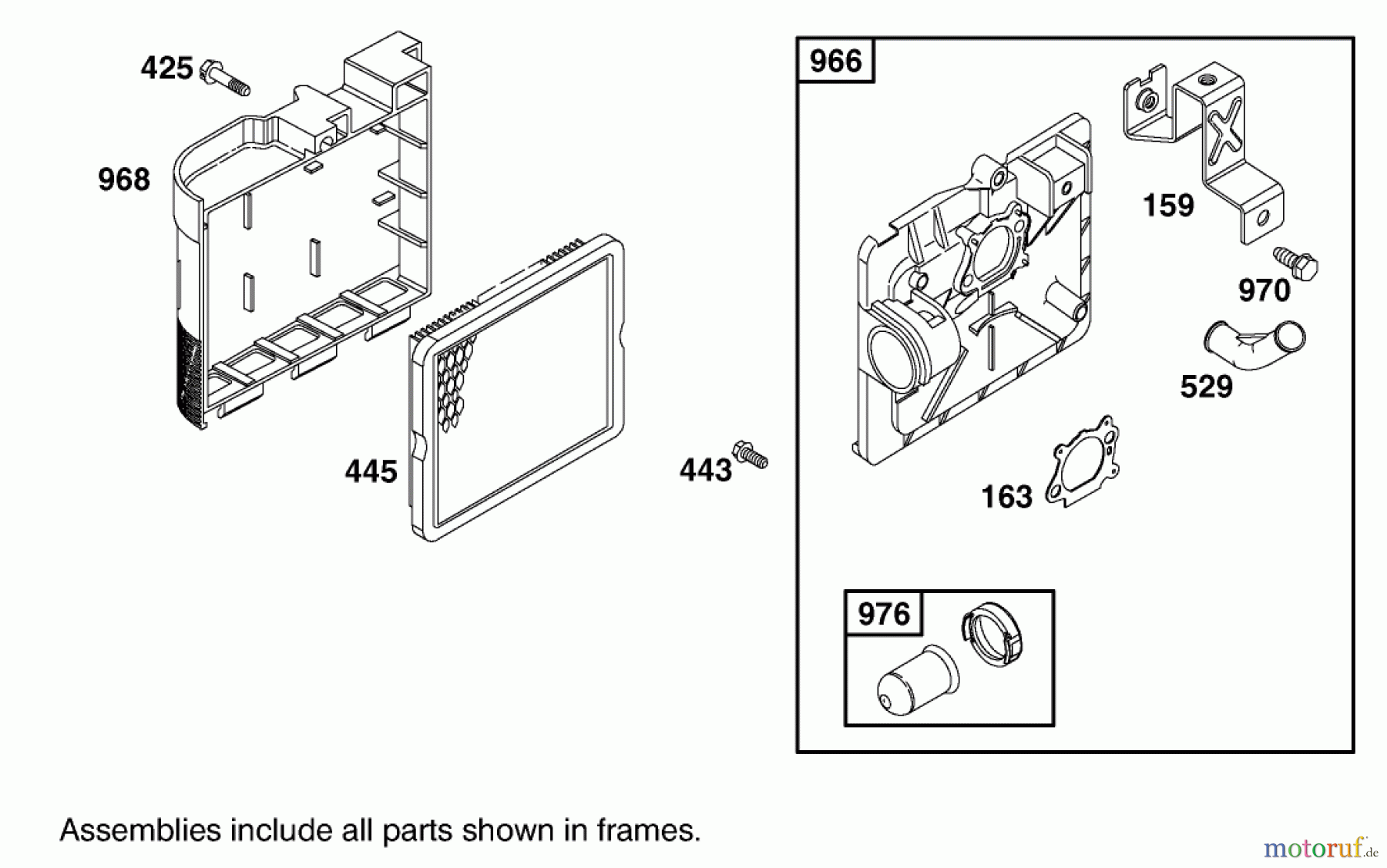 425

968

445

443

966

159

970

529

163

976

Assemblies include all parts shown in frames.

motoruf.de