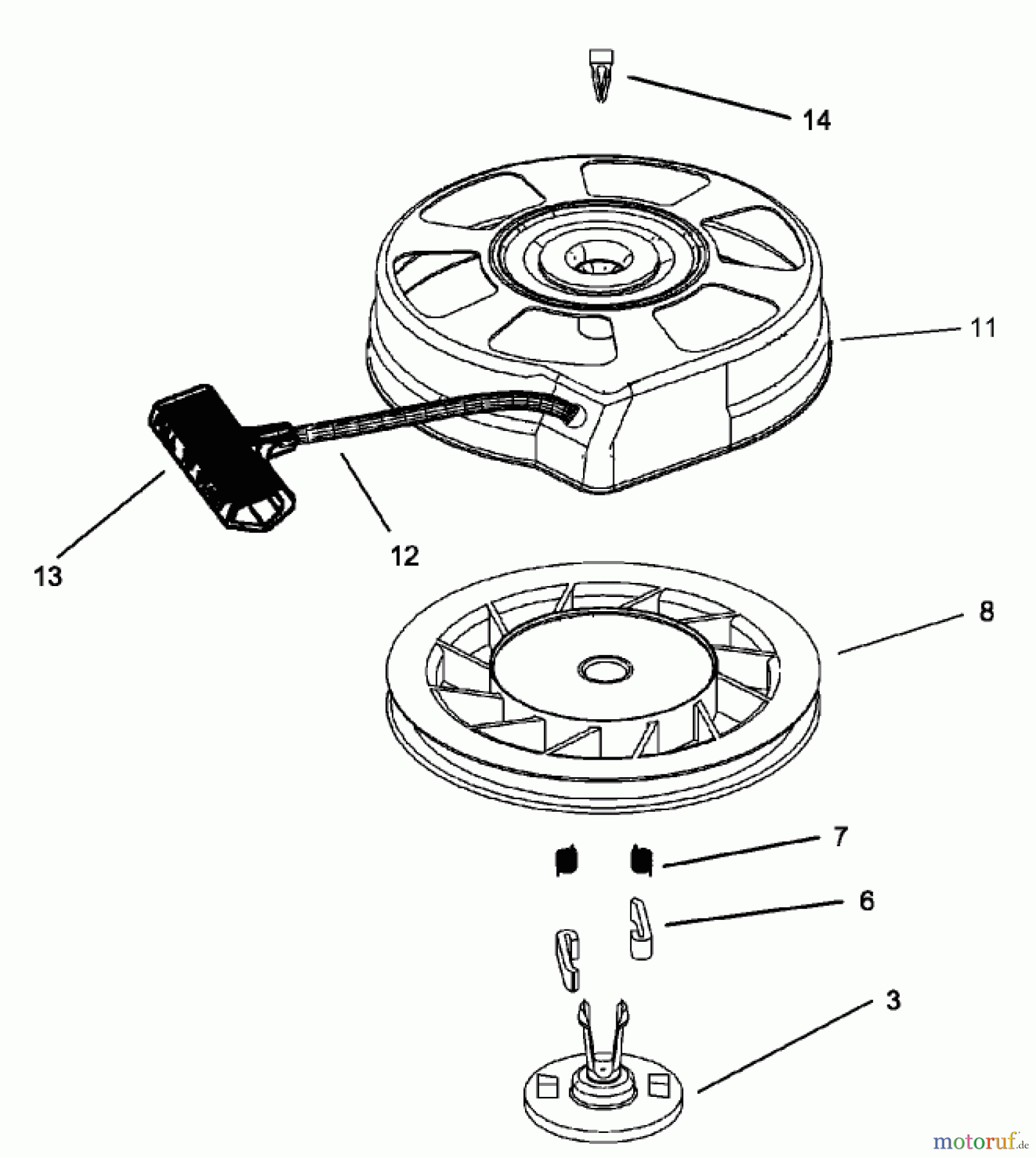 14

11

13

12

8

7

6

3

motoruf.de