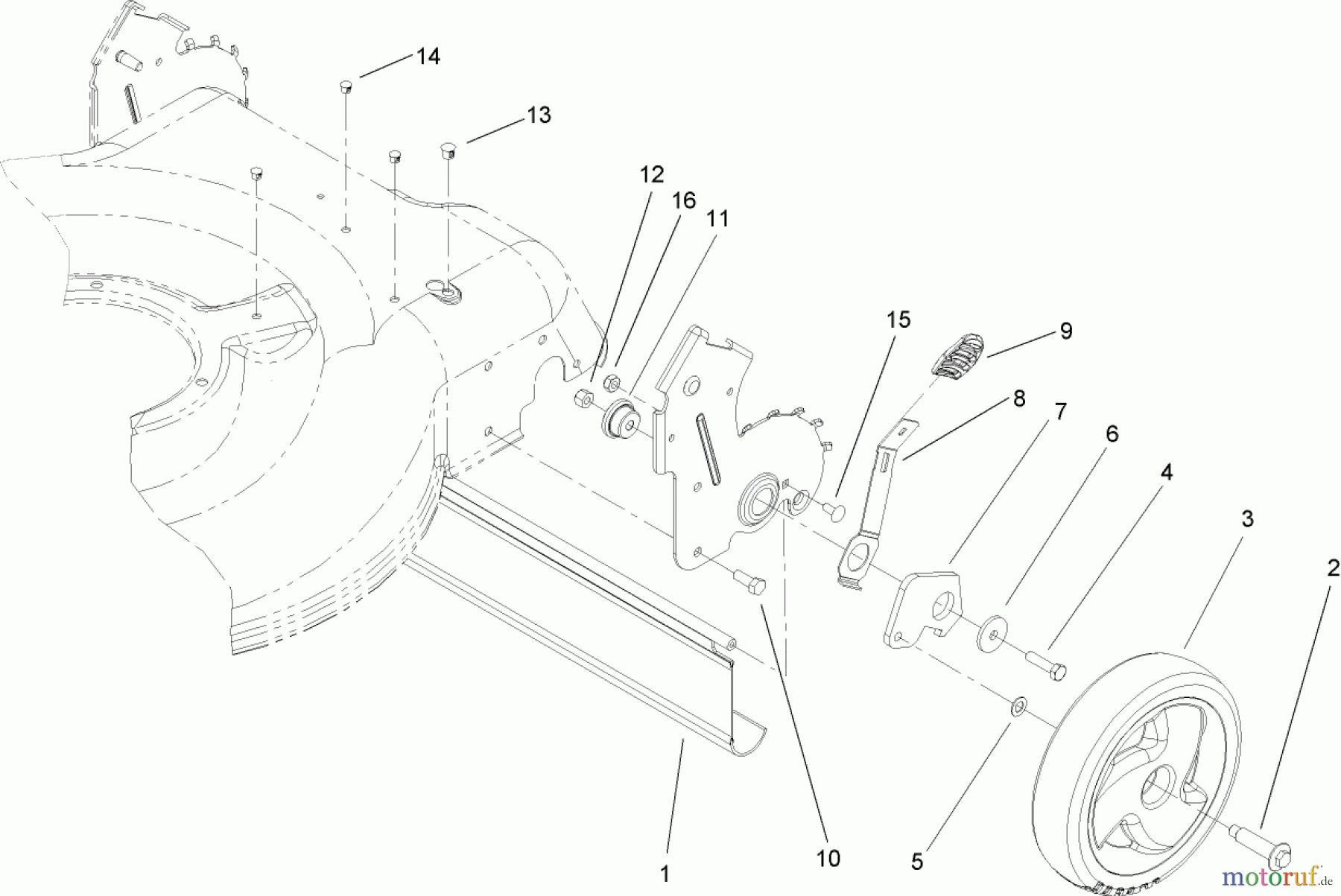 14
13
12
16
11
15
9
8
7
6
4
3
2
1
10
5
motoruf.de