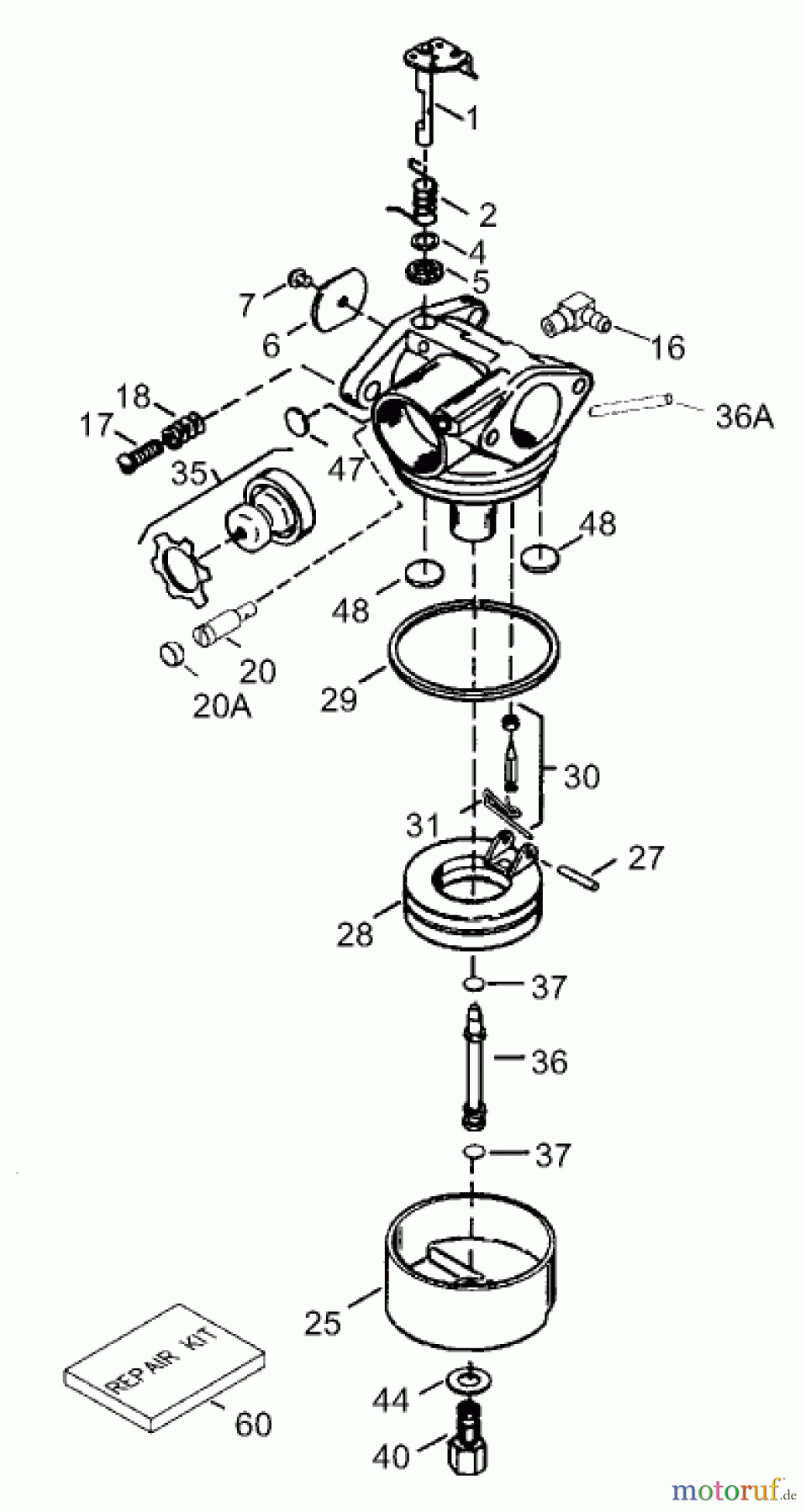 1
2
4
5
7
6
16
36A
18
17
47
35
48
48
20
20A
29
30
31
27
28
37
36
37
25
REPAIR KIT
60
44
40
motoruf.de