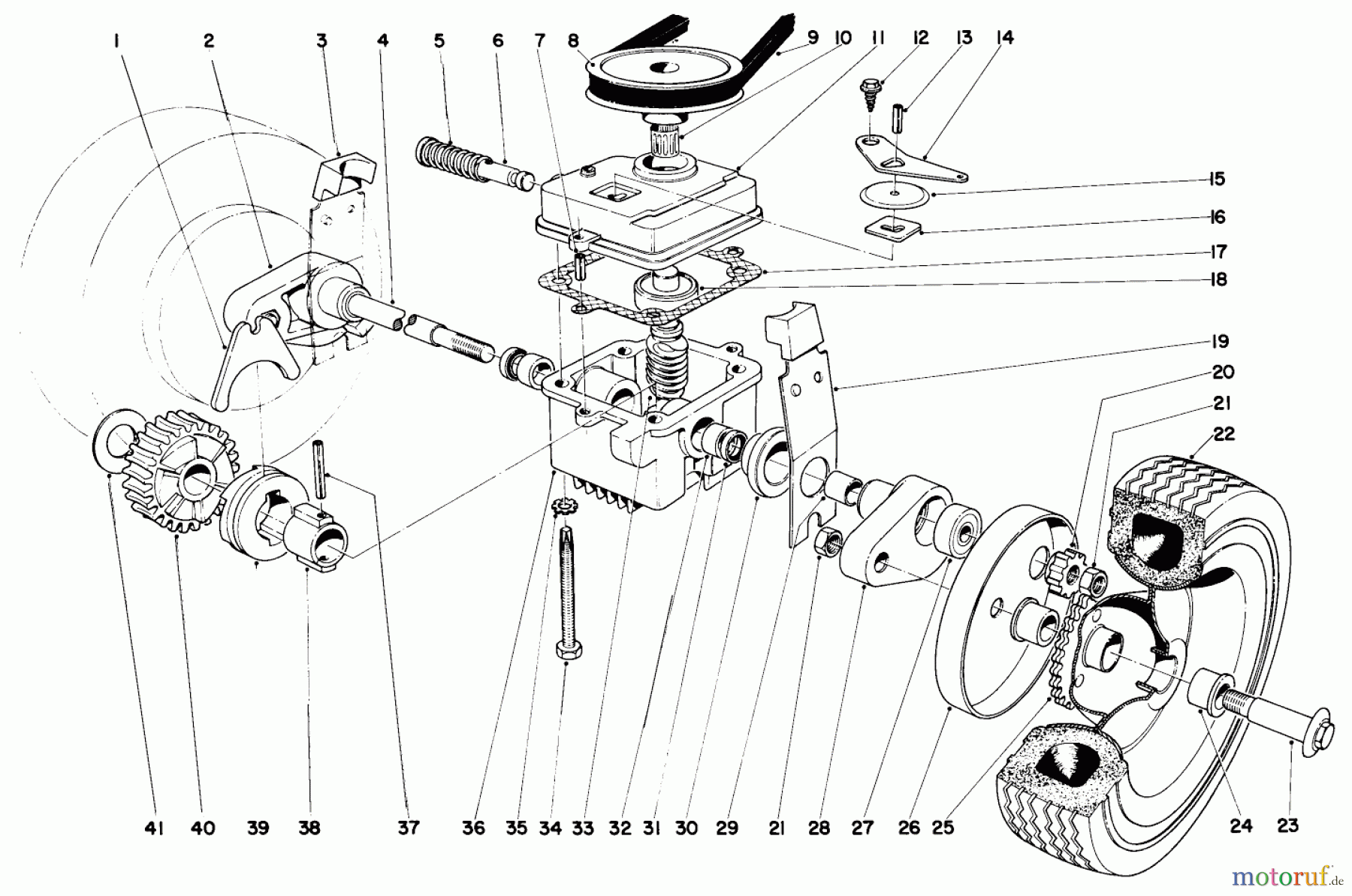 1 2 3 4 5 6 7 8 9 10 11 12 13 14

15
16
17
18
19
20
21
22

41 40 39 38 37 36 35 34 33 32 31 30 29 21 28 27 26 25 24 23

motoruf.de