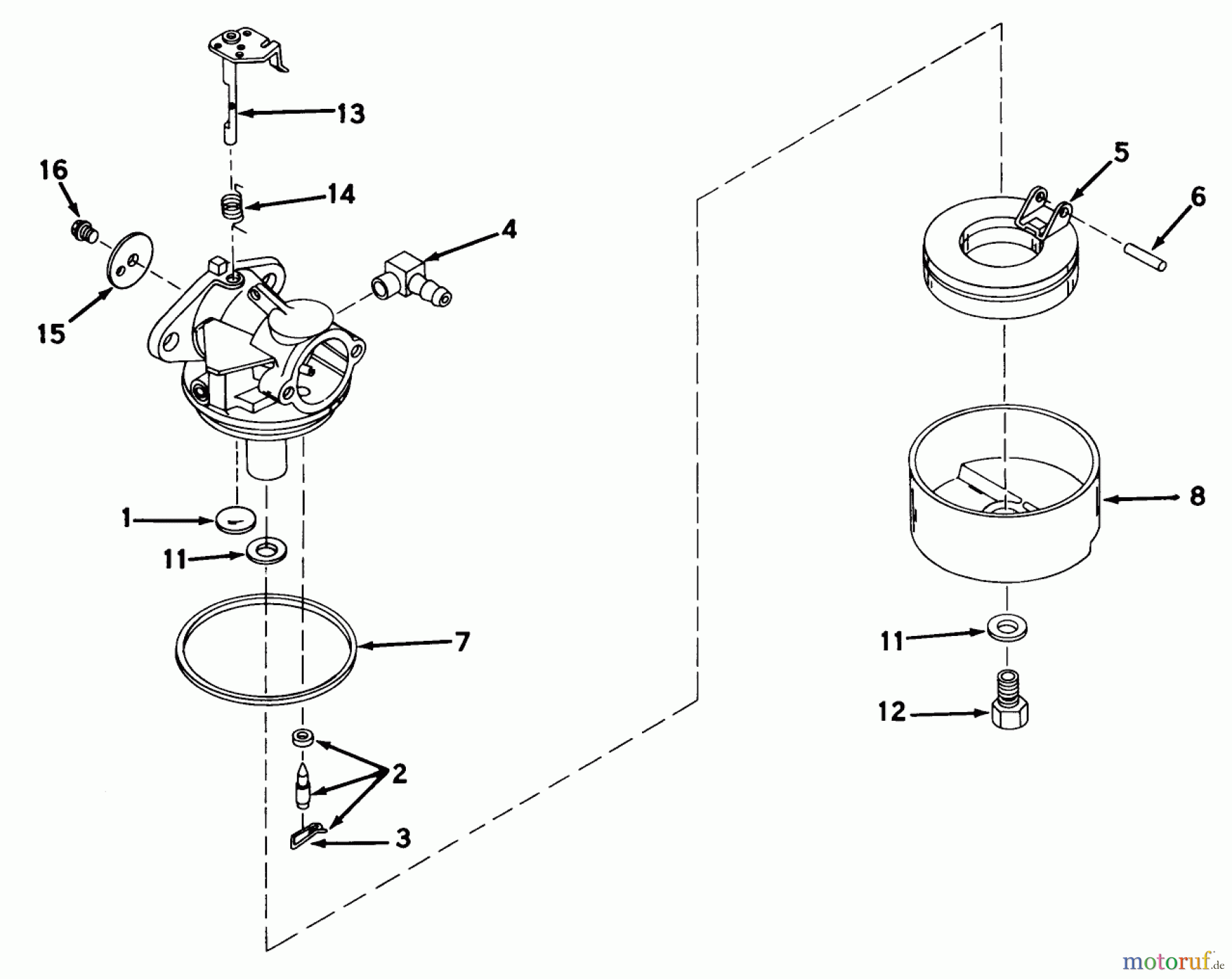 13
16
14
4
15
1
11
7
2
3
5
6
8
11
12
motoruf.de