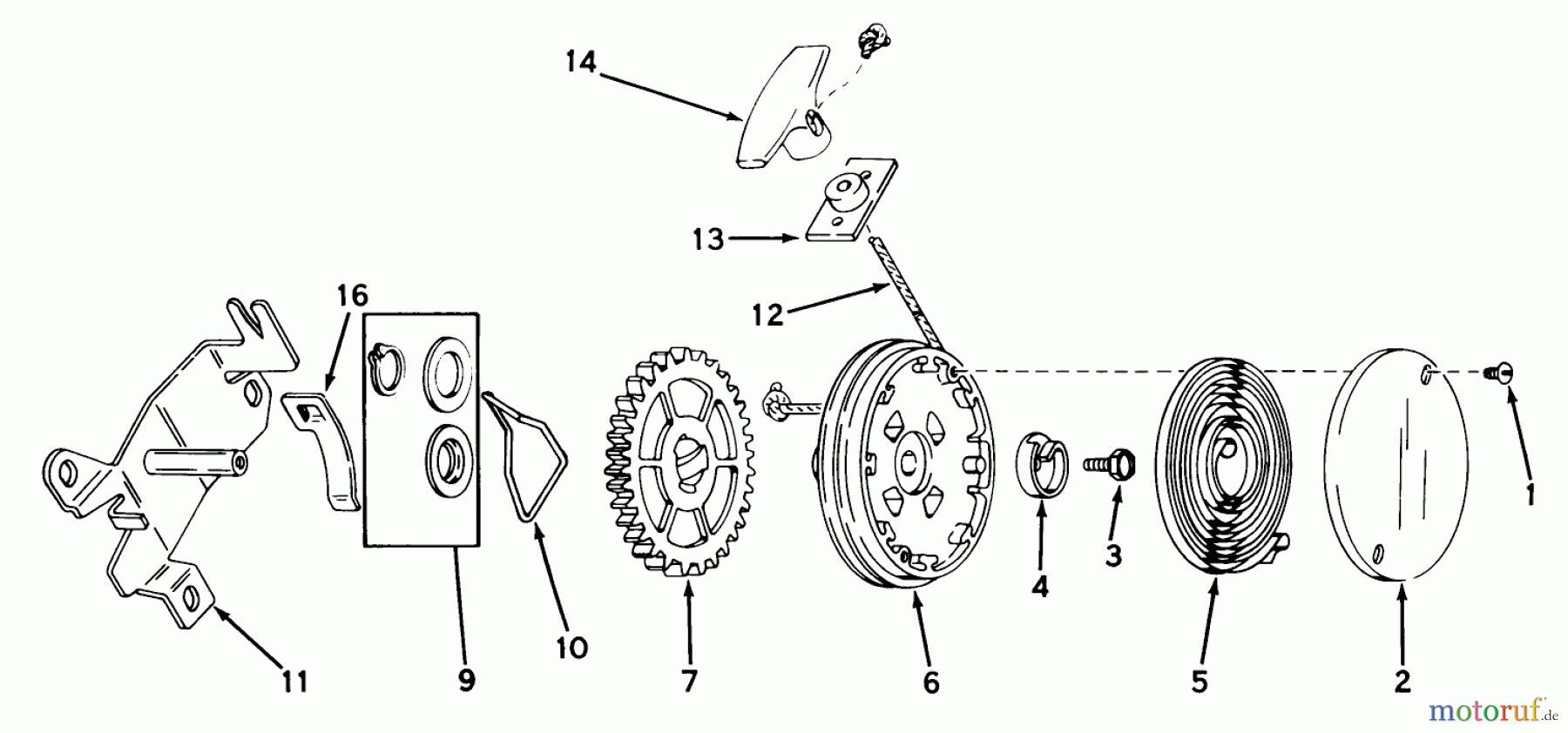 14

13

12

16

11

9

10

7

6

4

3

5

2

1

motoruf.de