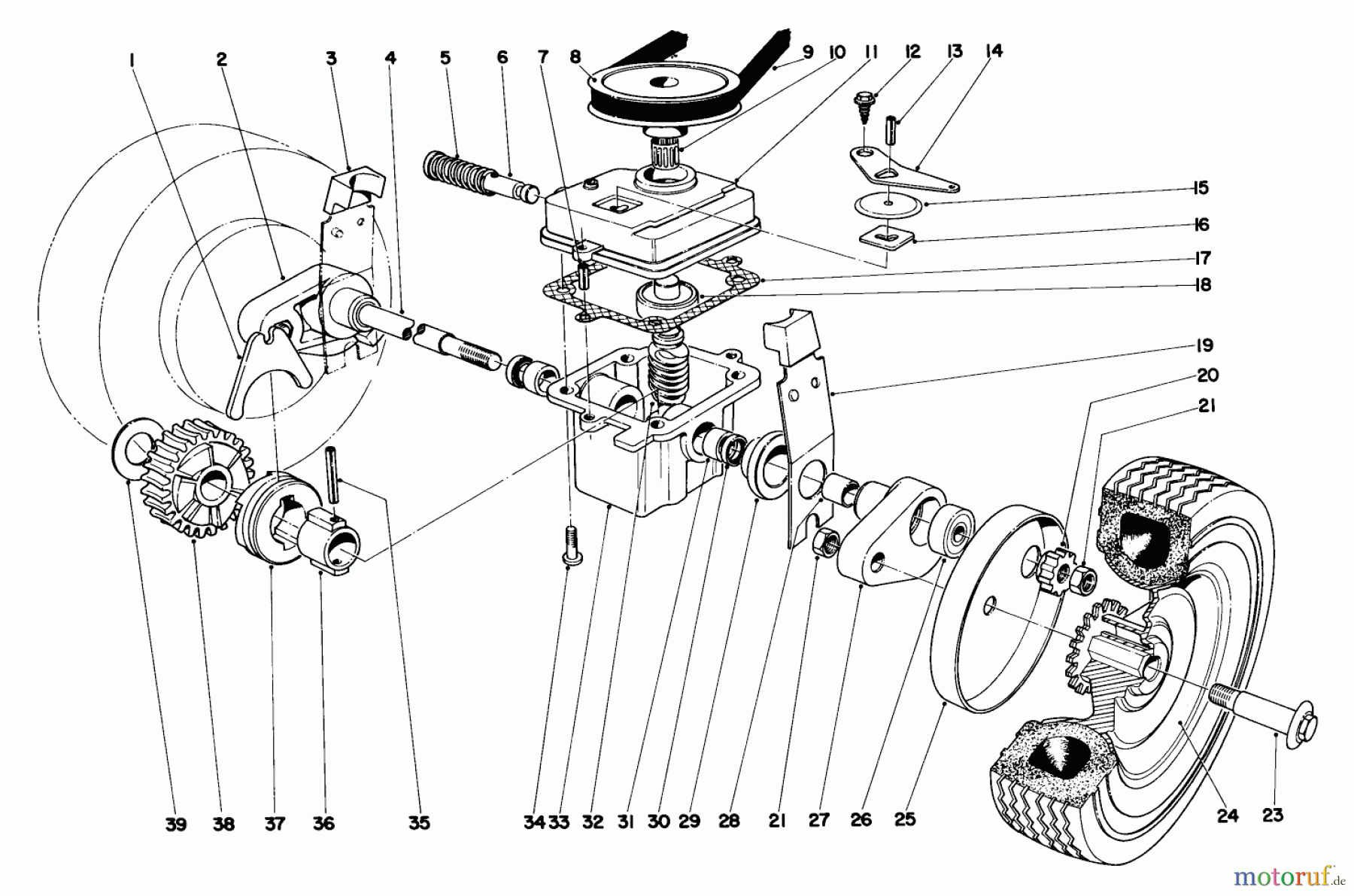 1 2 3 4 5 6 7 8 9 10 11 12 13 14

15

16

17

18

19

20

21

39 38 37 36 35 34 33 32 31 30 29 28 21 27 26 25 24 23

motoruf.de