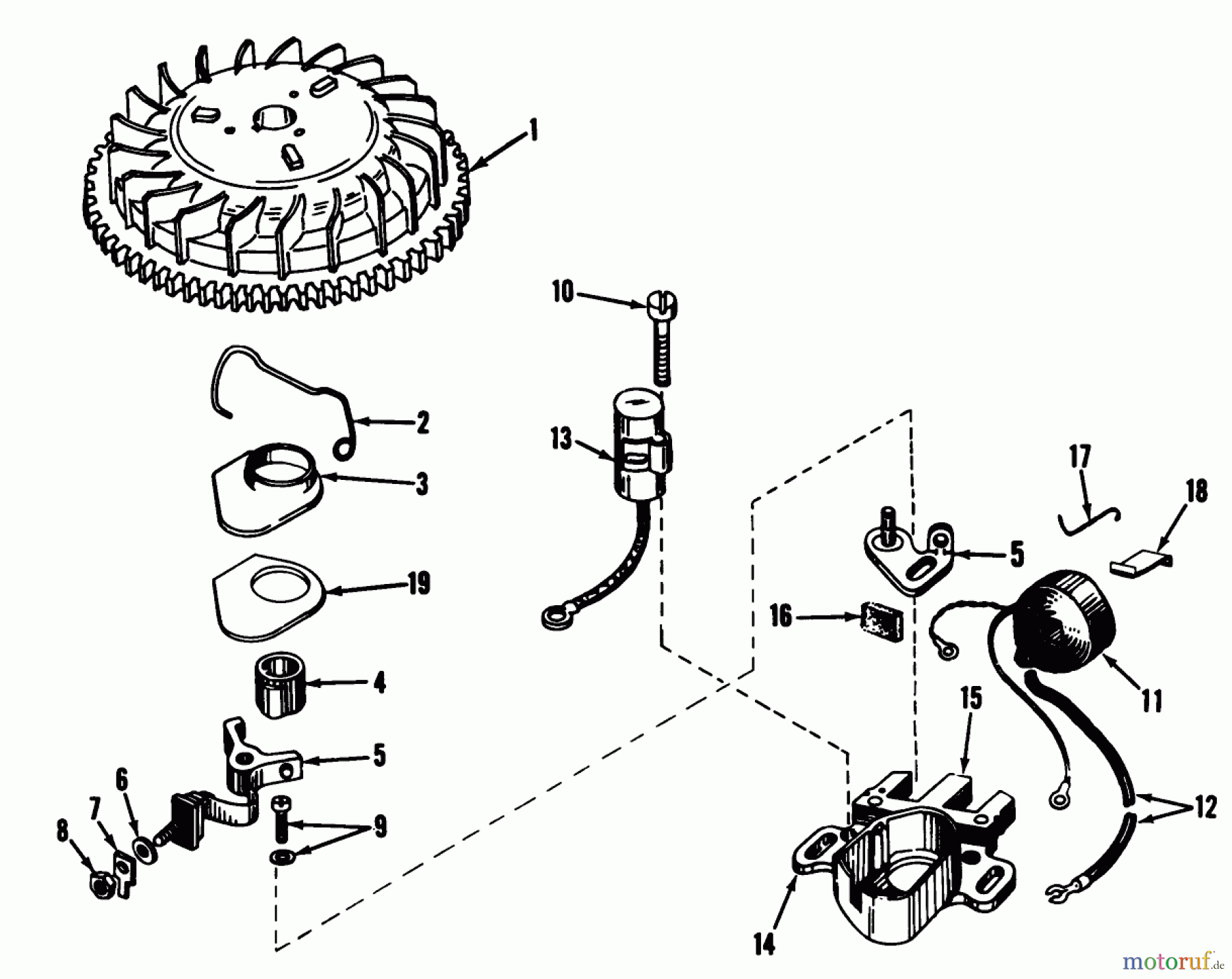 1
10
2
13
3
17
18
5
19
16
4
11
15
5
6
7
8
9
12
14
motoruf.de