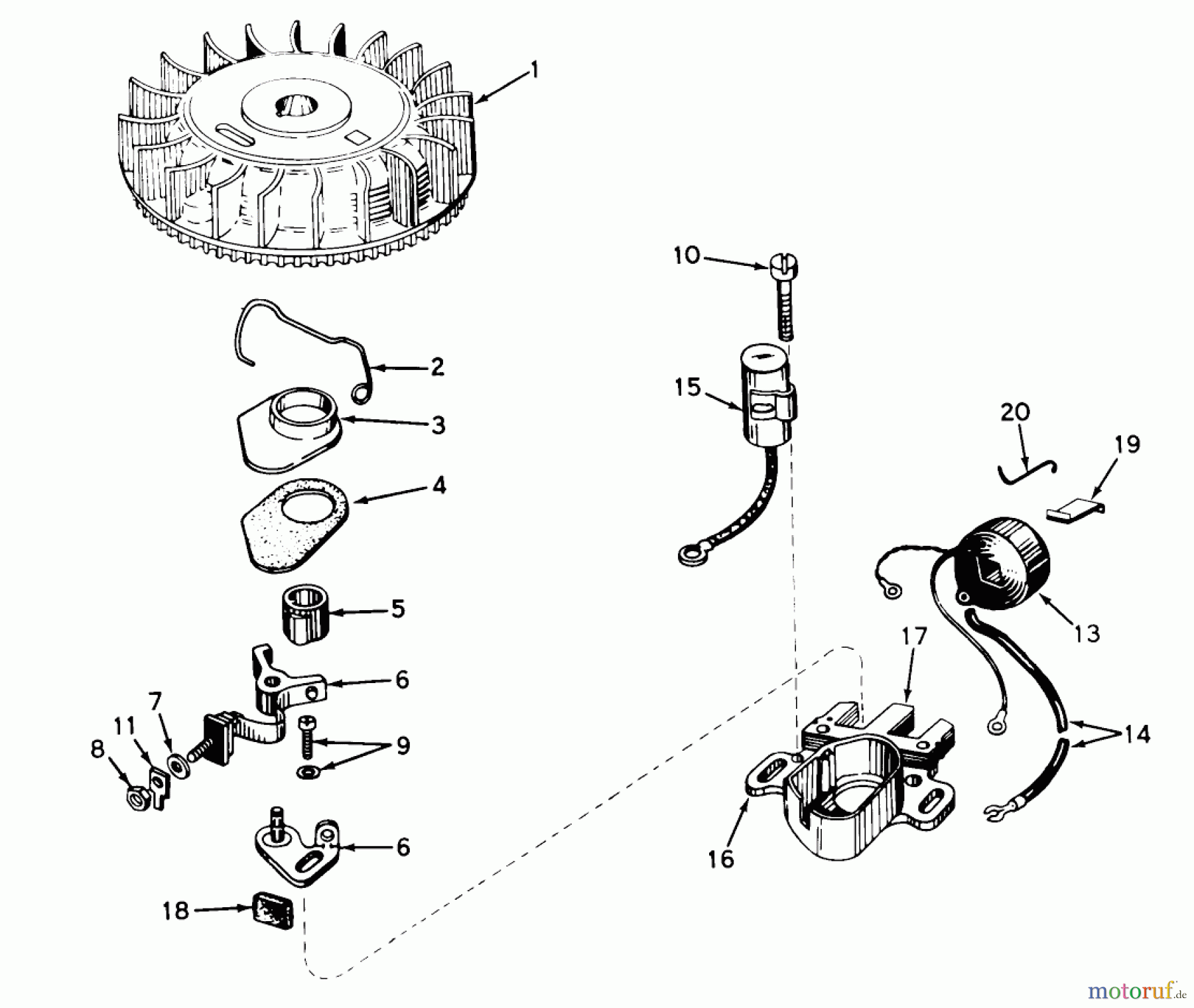 1
2
3
4
5
6
7
11
8
9
6
18
10
15
20
19
13
17
14
16
motoruf.de