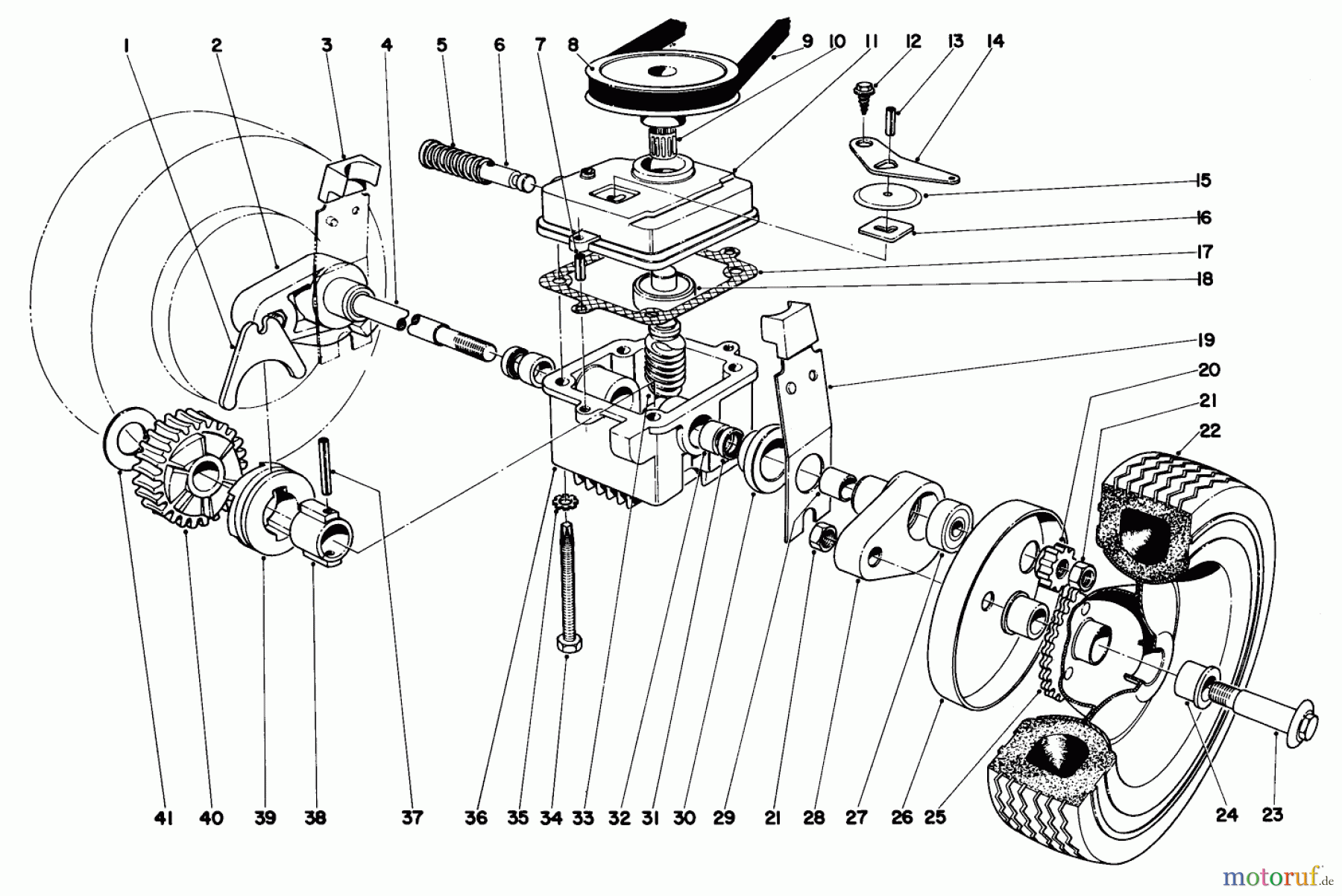 1 2 3 4 5 6 7 8 9 10 11 12 13 14

15

16

17

18

19

20

21

22

41 40 39 38 37 36 35 34 33 32 31 30 29 21 28 27 26 25 24 23

motoruf.de