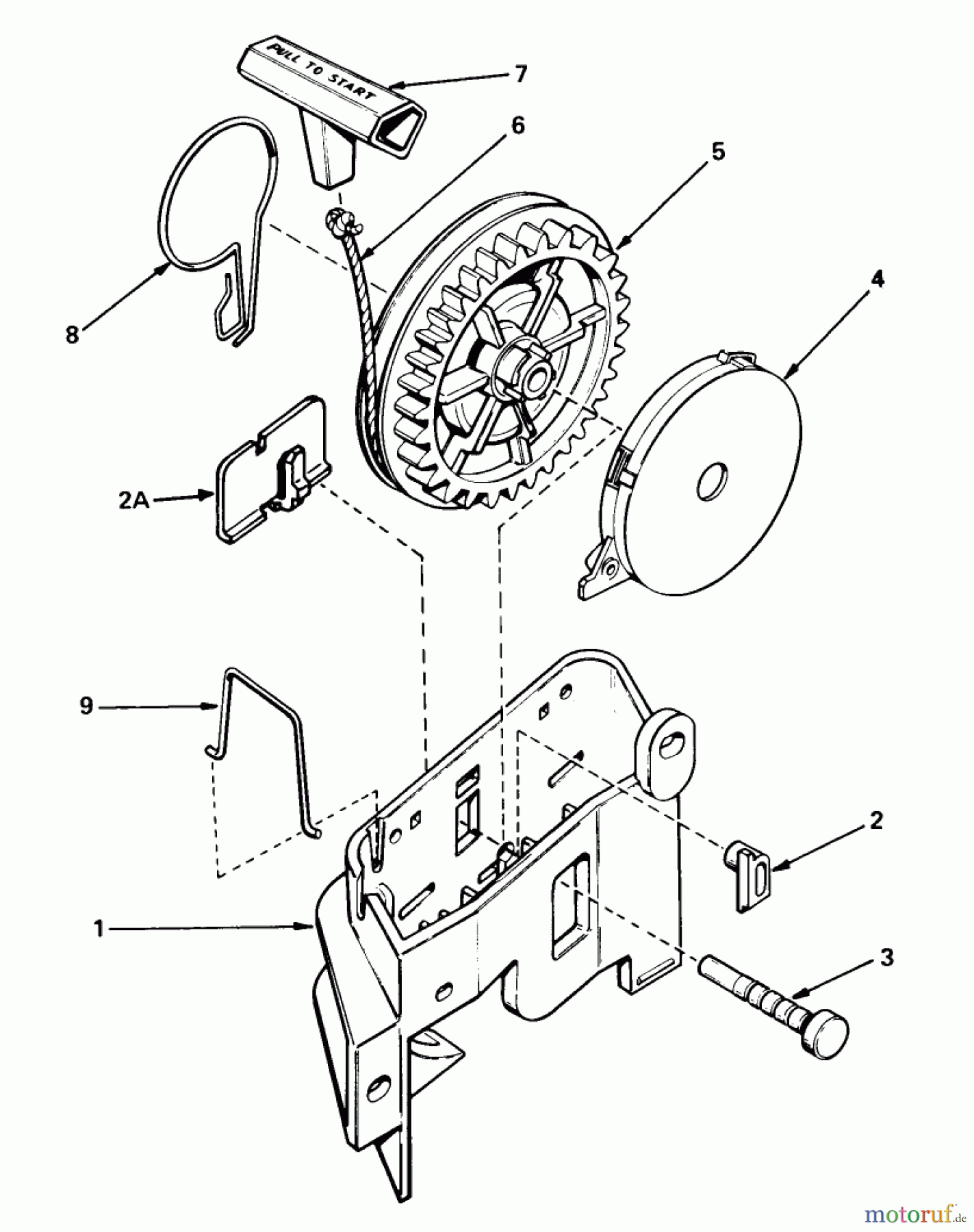 PULL TO START

7

6

5

4

8

2A

9

2

1

3

motoruf.de