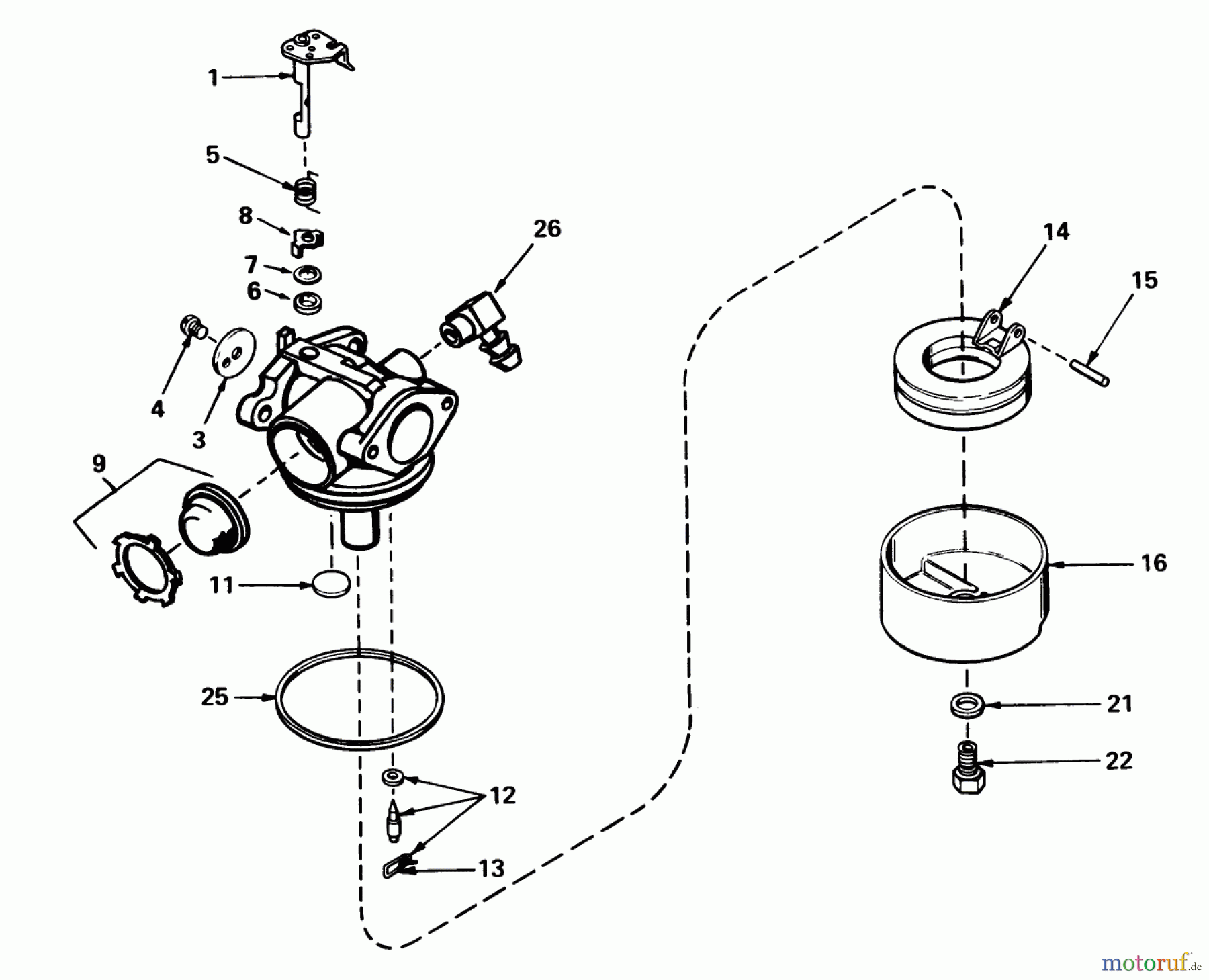 1
5
8
7
6
26
4
3
9
11
25
12
13
14
15
16
21
22
motoruf.de