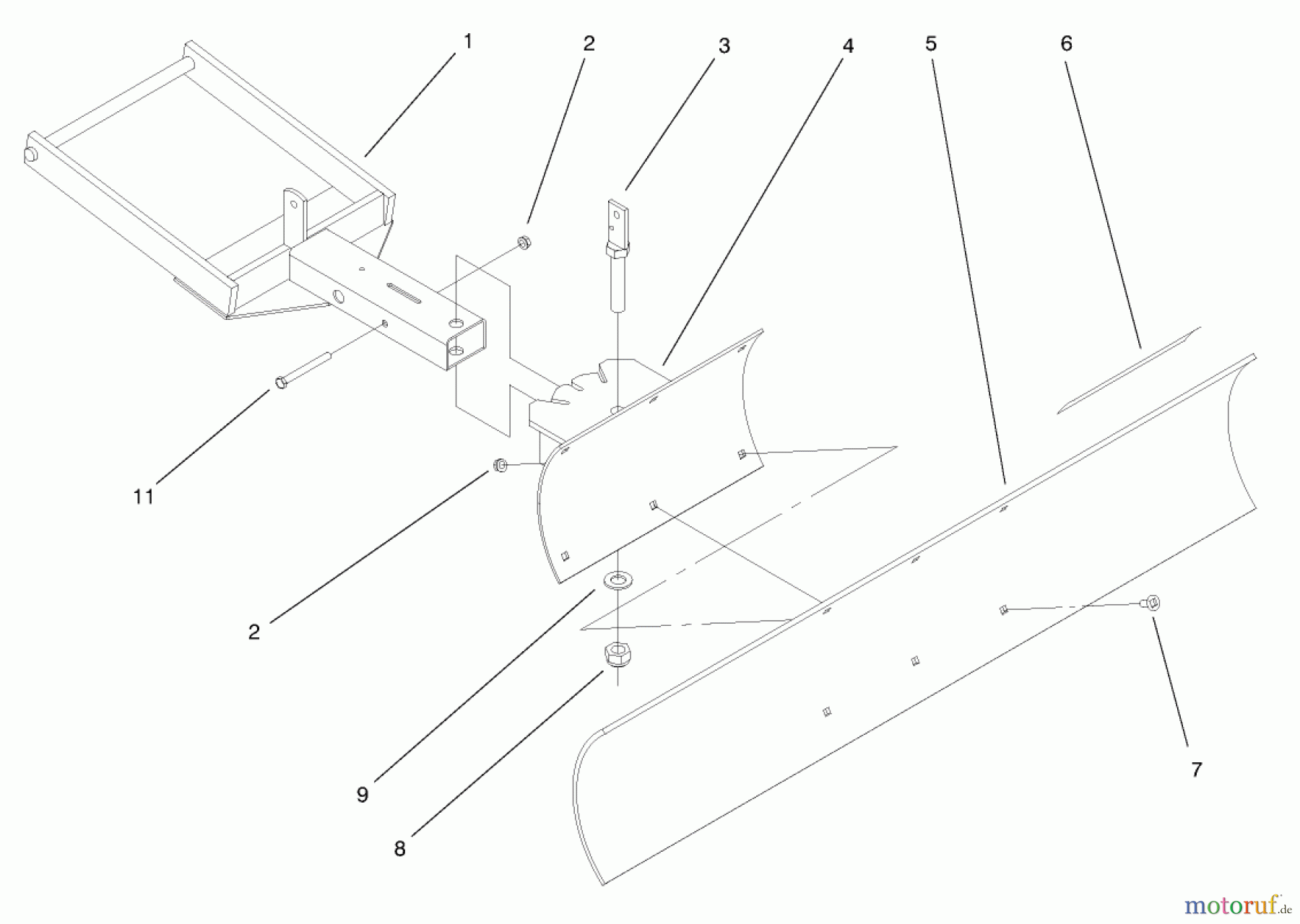 1
2
3
4
5
6
11
2
9
8
7
motoruf.de