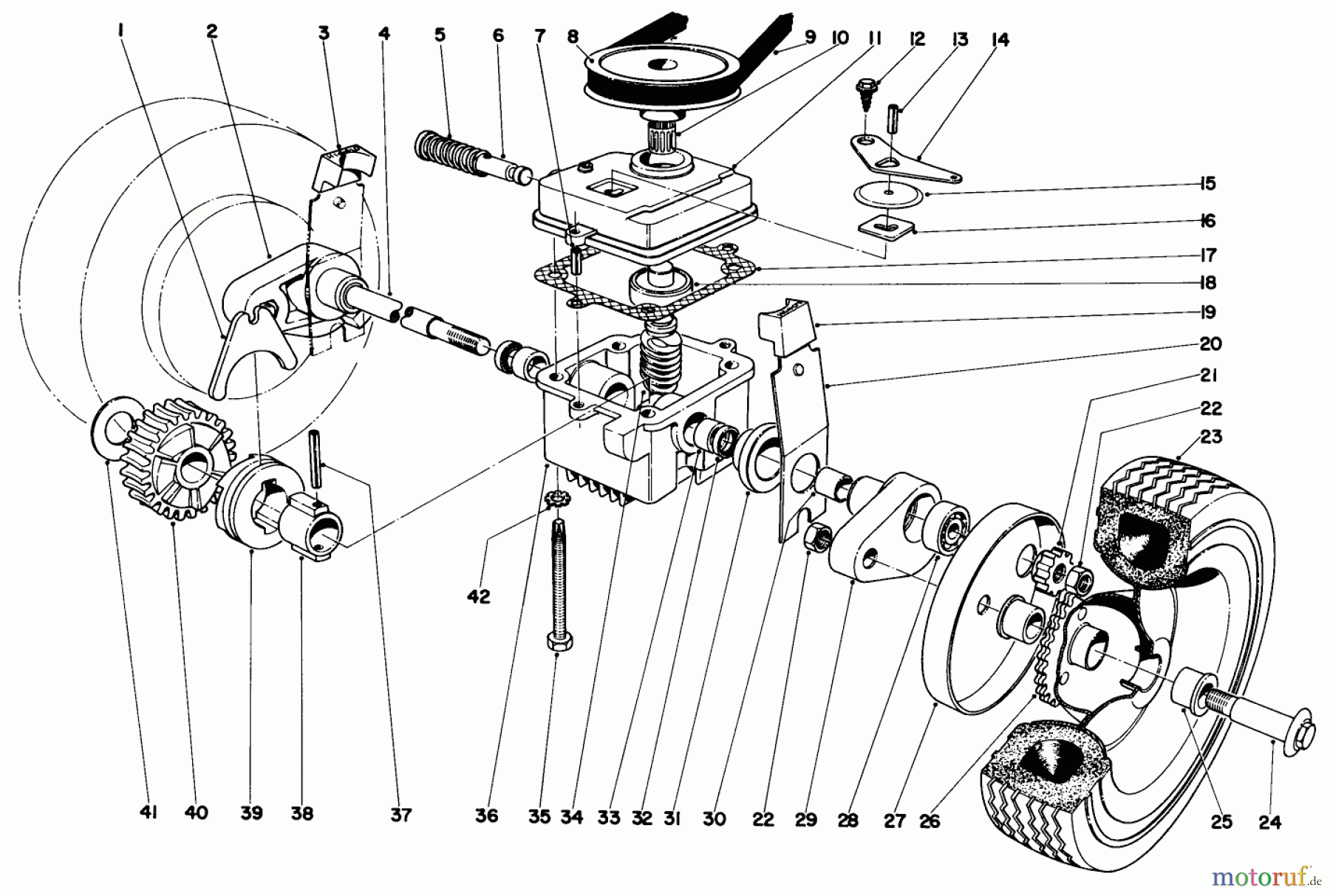 1 2 3 4 5 6 7 8 9 10 11 12 13 14

15

16

17

18

19

20

21

22

23

42

41 40 39 38 37 36 35 34 33 32 31 30 22 29 28 27 26 25 24

motoruf.de