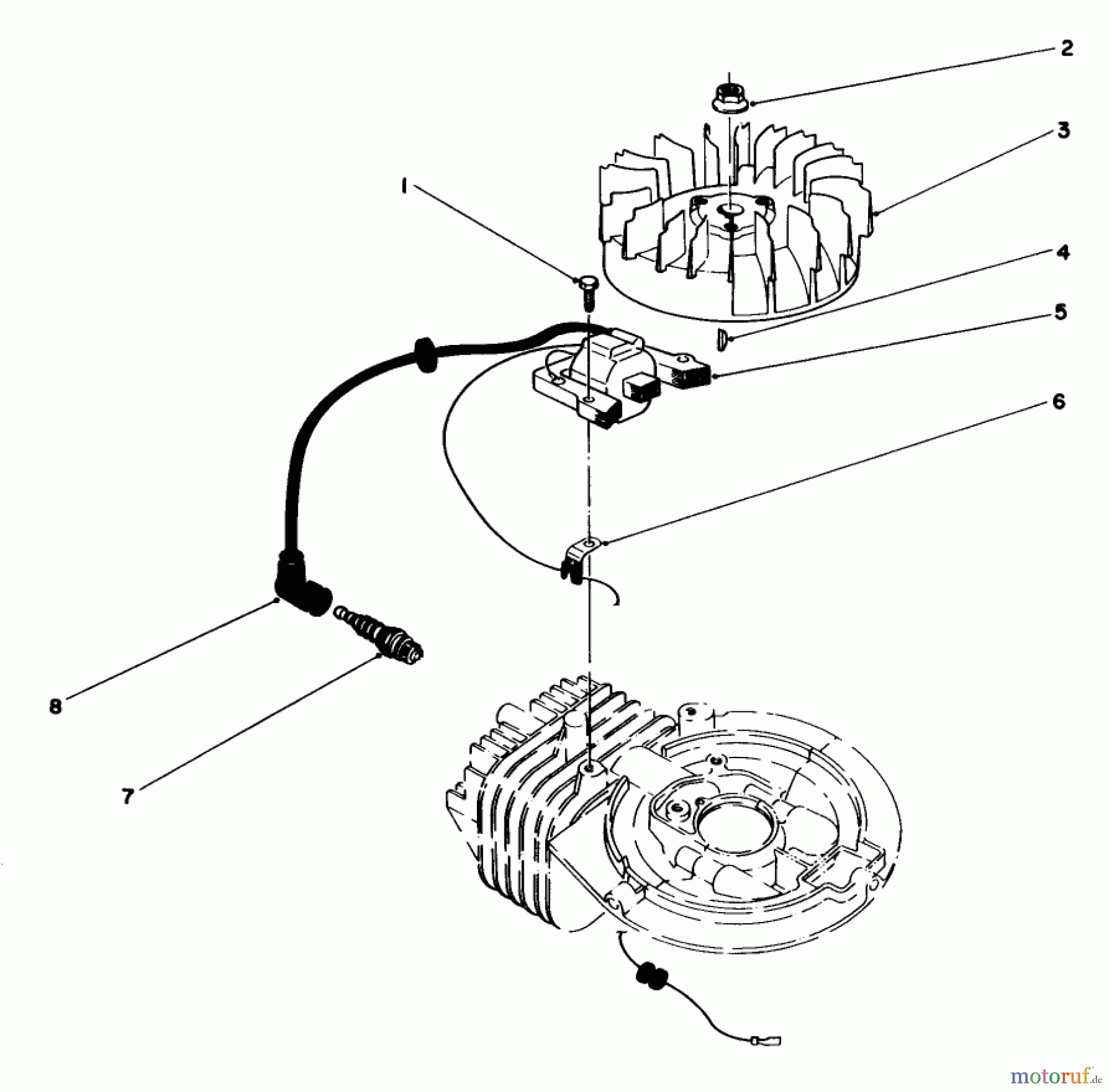 2

3

1

4

5

6

8

7

motoruf.de