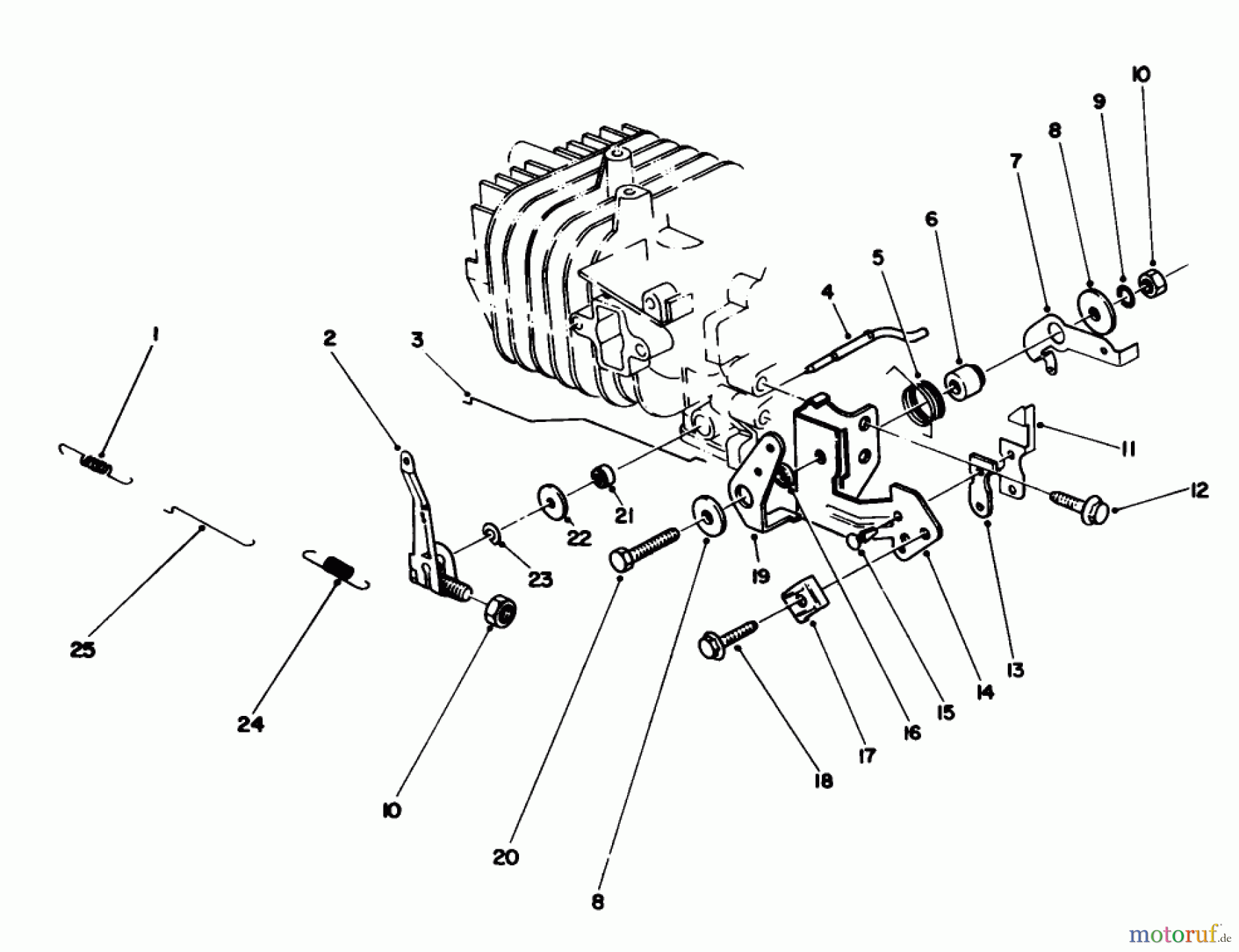 10
9
8
7
6
5
4
3
2
1
11
12
21
22
23
19
13
14
15
16
17
18
25
24
10
20
8
motoruf.de