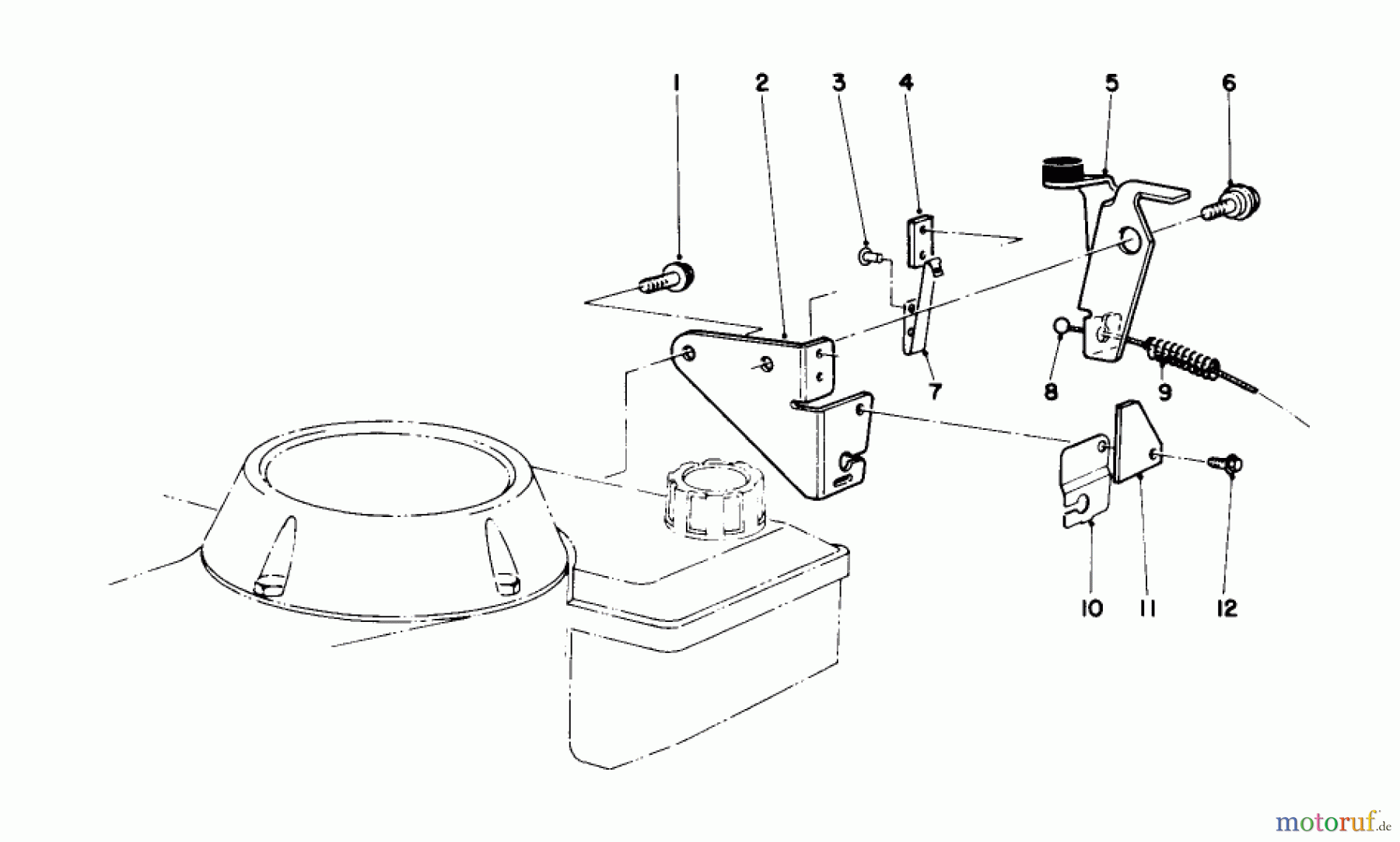 1
2
3
4
5
6
7
8
9
10
11
12
motoruf.de