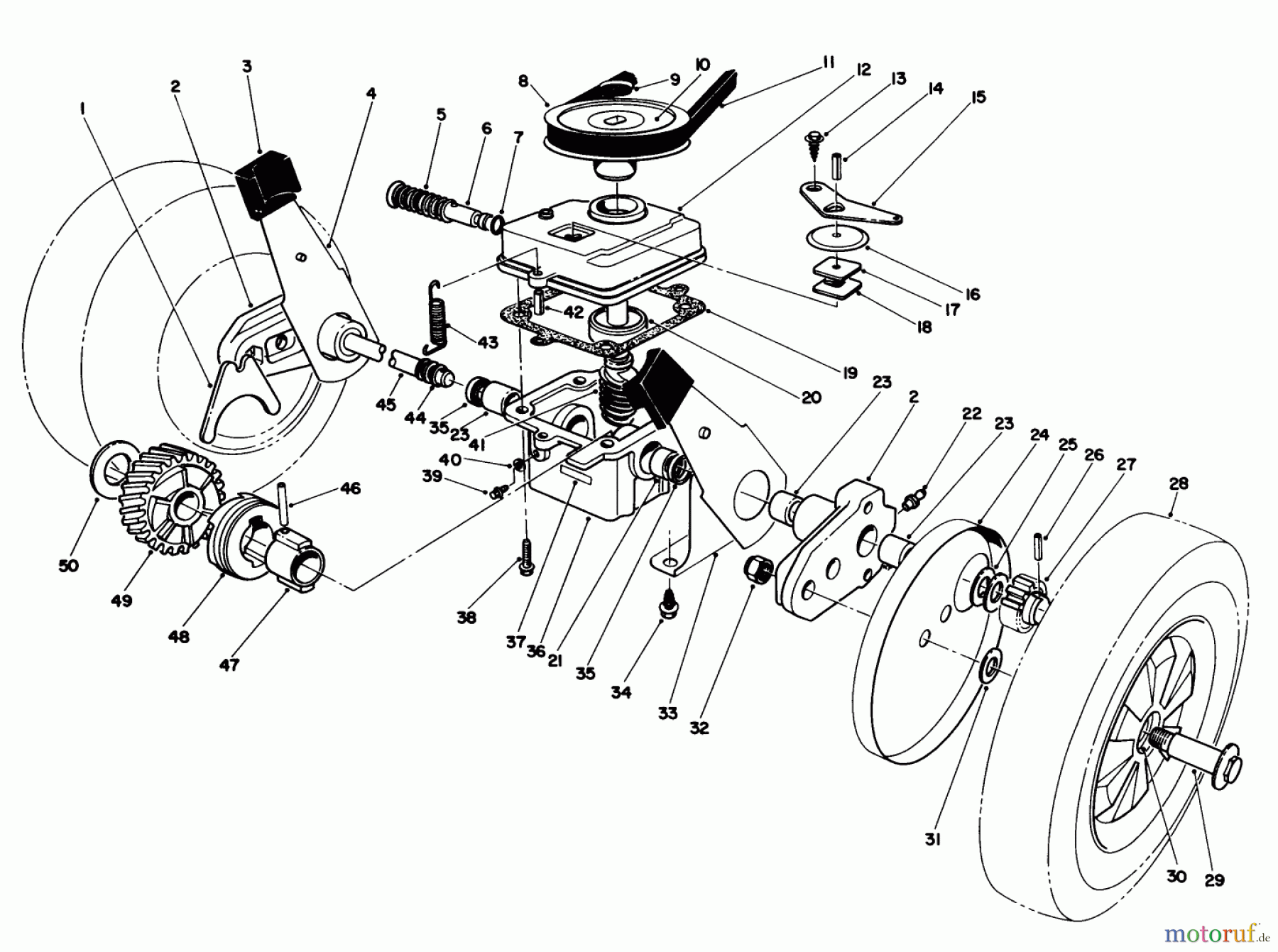 3
2
1
4
5
6
7
8
9
10
11
12
13
14
15
16
17
18
19
20
42
43
45
44
35
23
41
40
39
46
50
49
48
47
38
37
36
21
35
34
33
32
23
2
22
23
24
25
26
27
28
31
30
29
motoruf.de