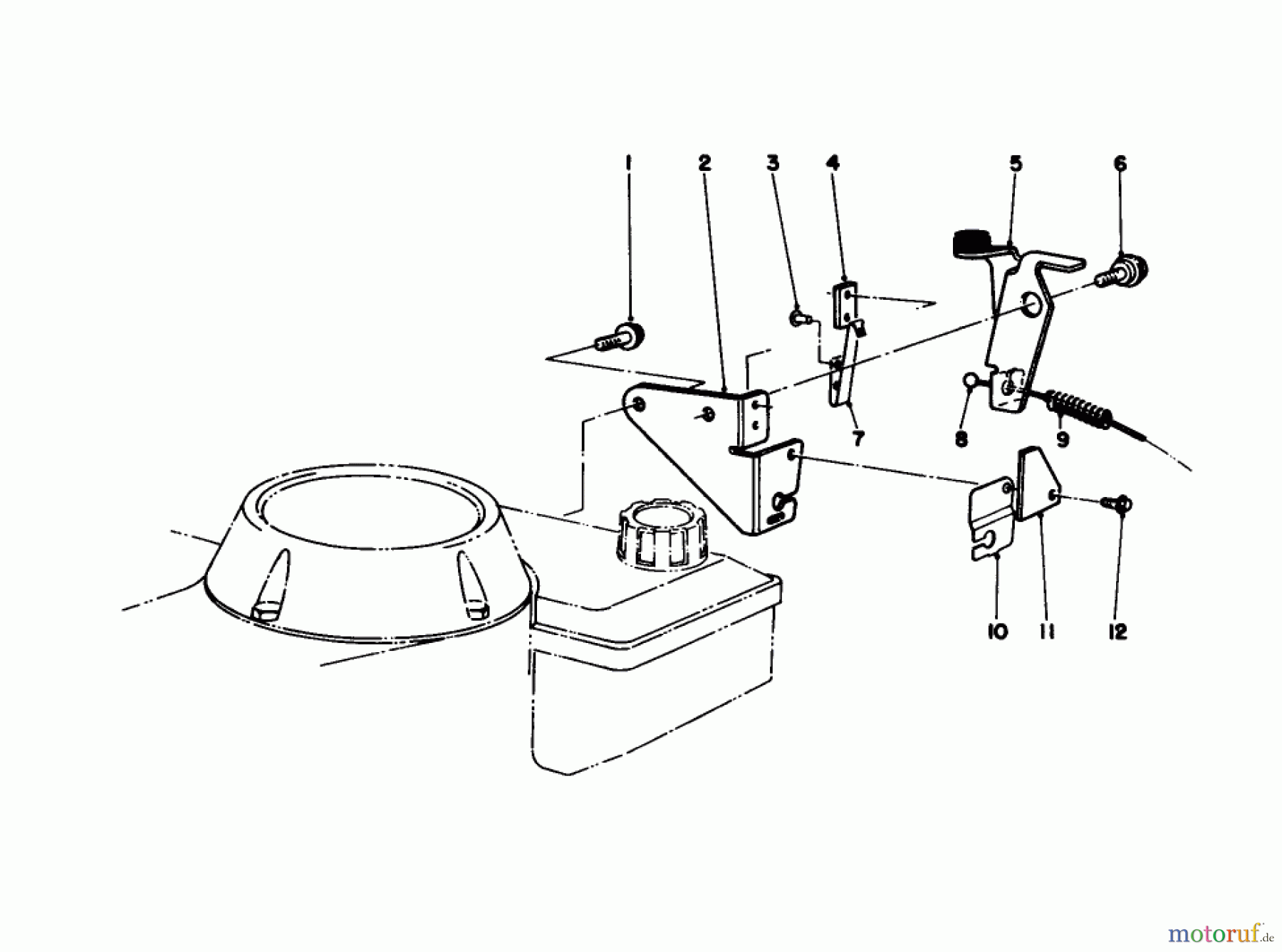 1
2
3
4
5
6
7
8
9
10
11
12
motoruf.de