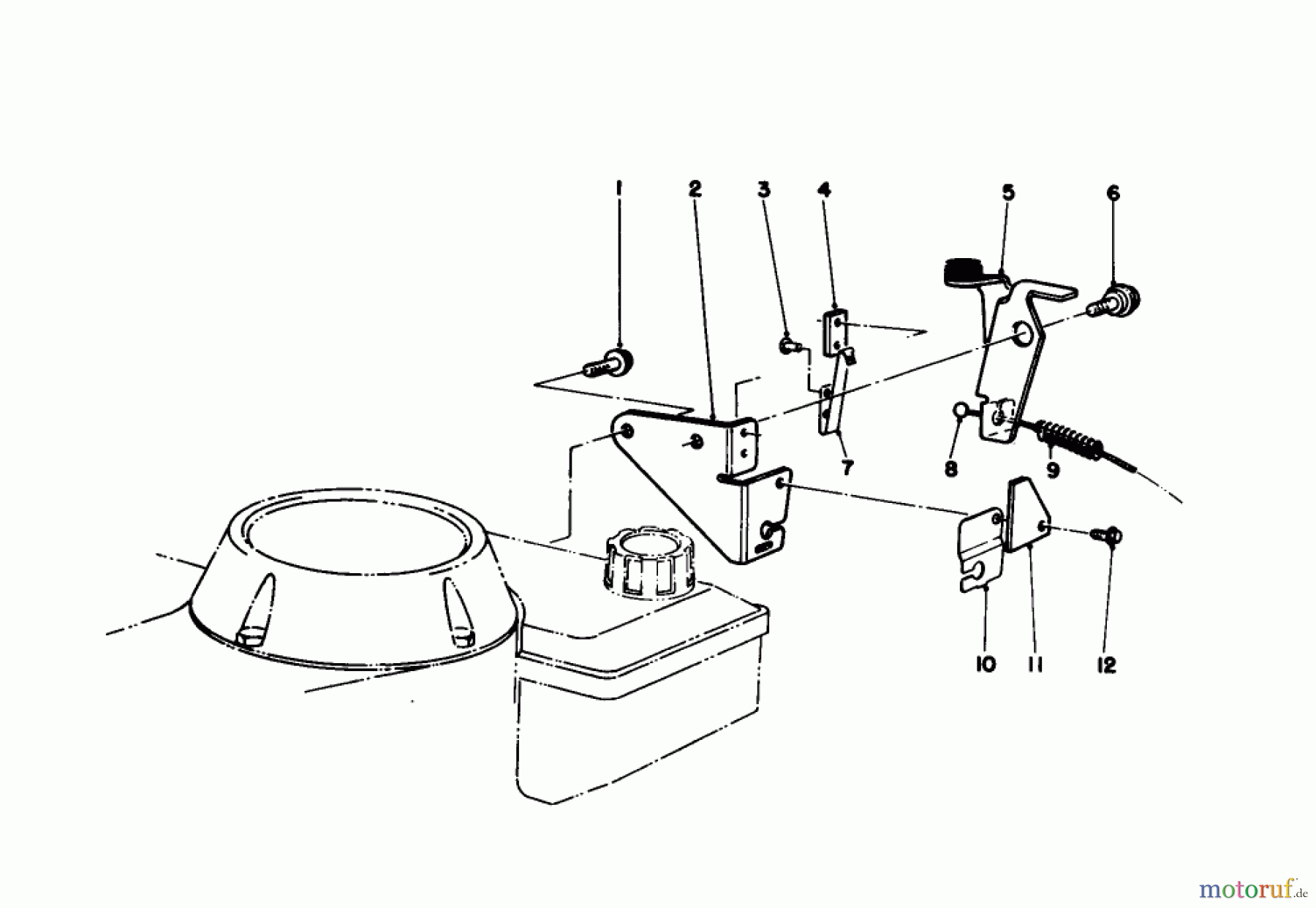 1
2
3
4
5
6
7
8
9
10
11
12

motoruf.de