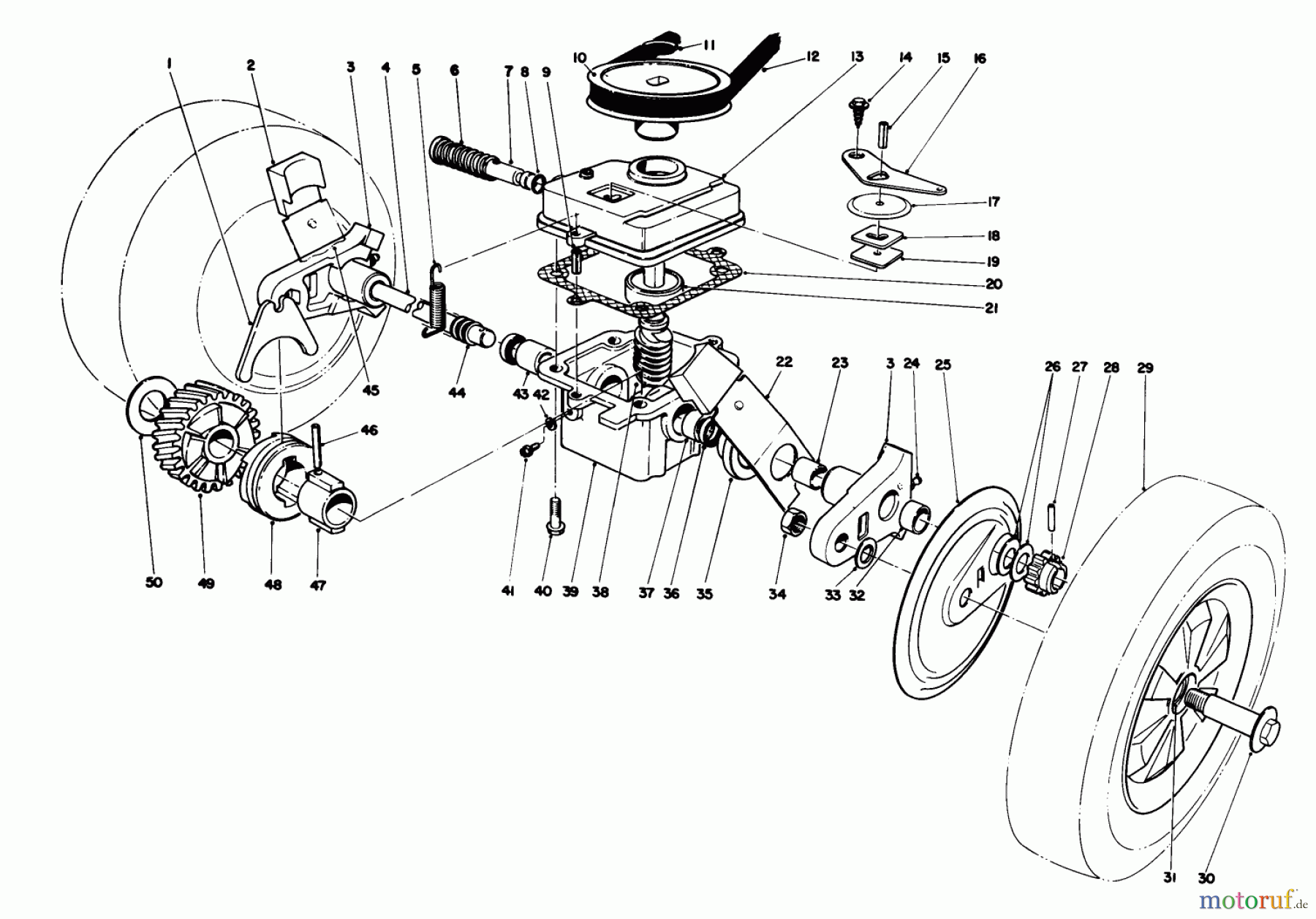 1
2
3
4
5
6
7
8
9
10
11
12
13
14
15
16
17
18
19
20
21
22
23
3
24
25
26
27
28
29
45
44
43
42
46
50
49
48
47
41
40
39
38
37
36
35
34
33
32
31
30
motoruf.de