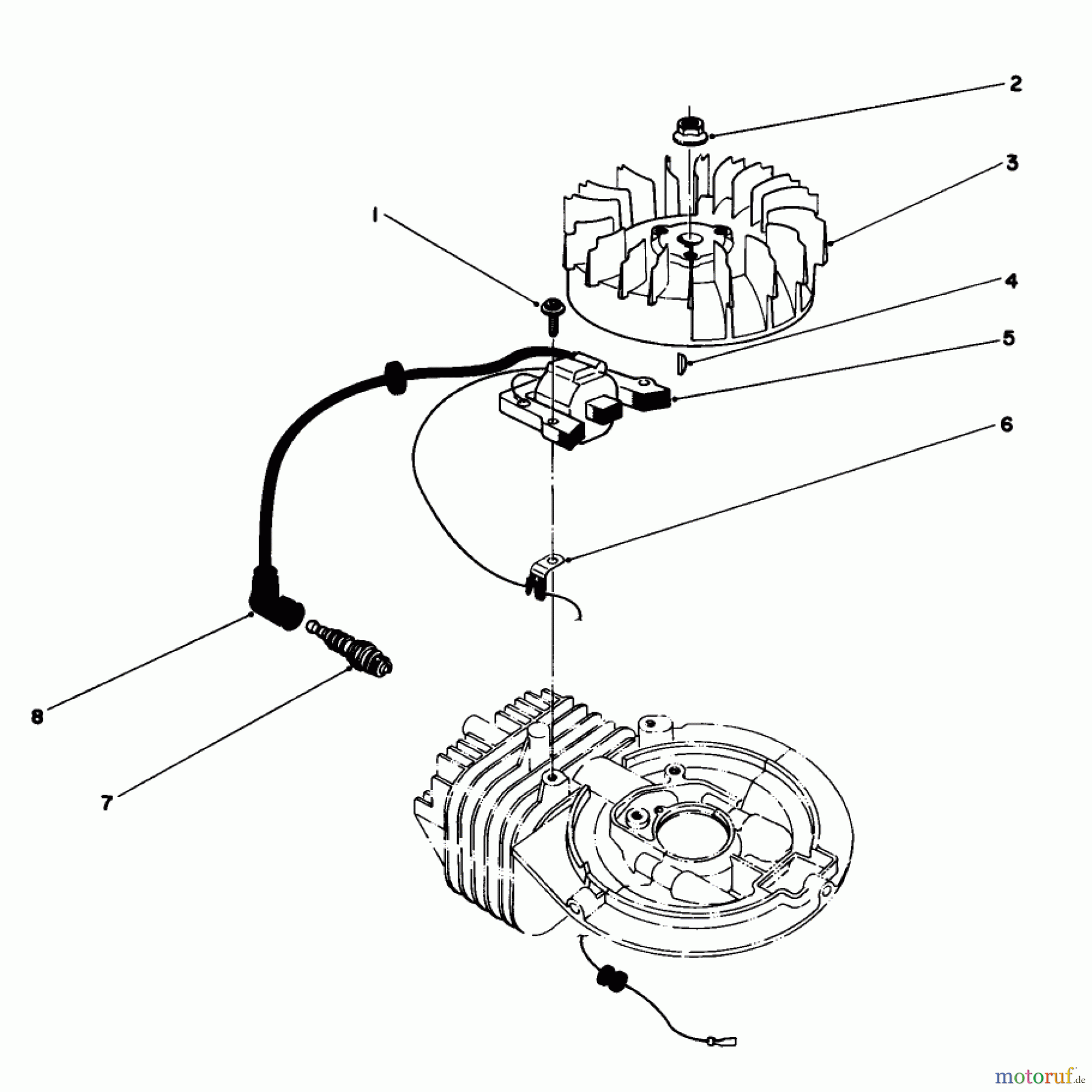 2
3
1
4
5
6
8
7
motoruf.de