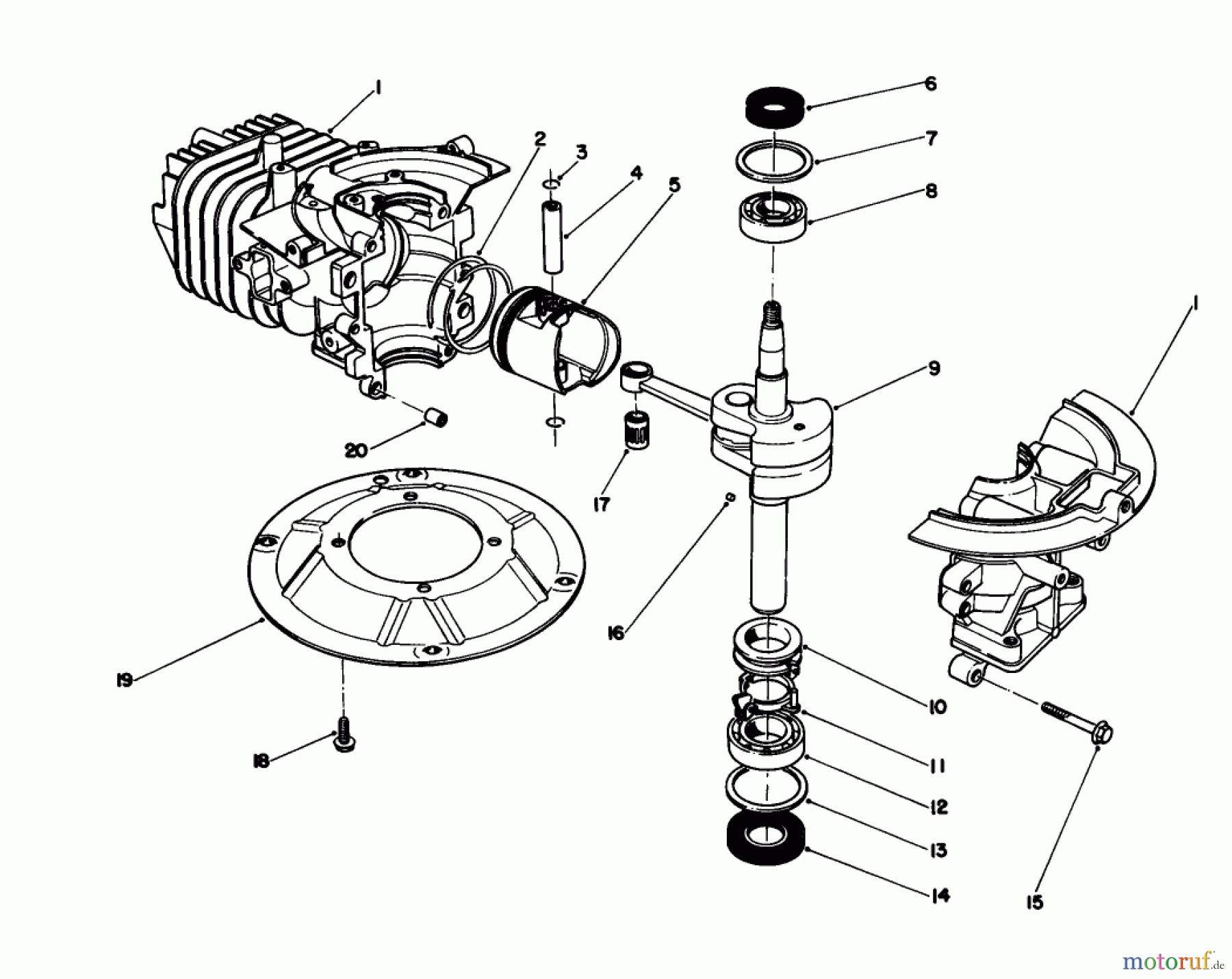 1
2
3
4
5
6
7
8
9
1
20
17
16
19
18
10
11
12
13
14
15
motoruf.de