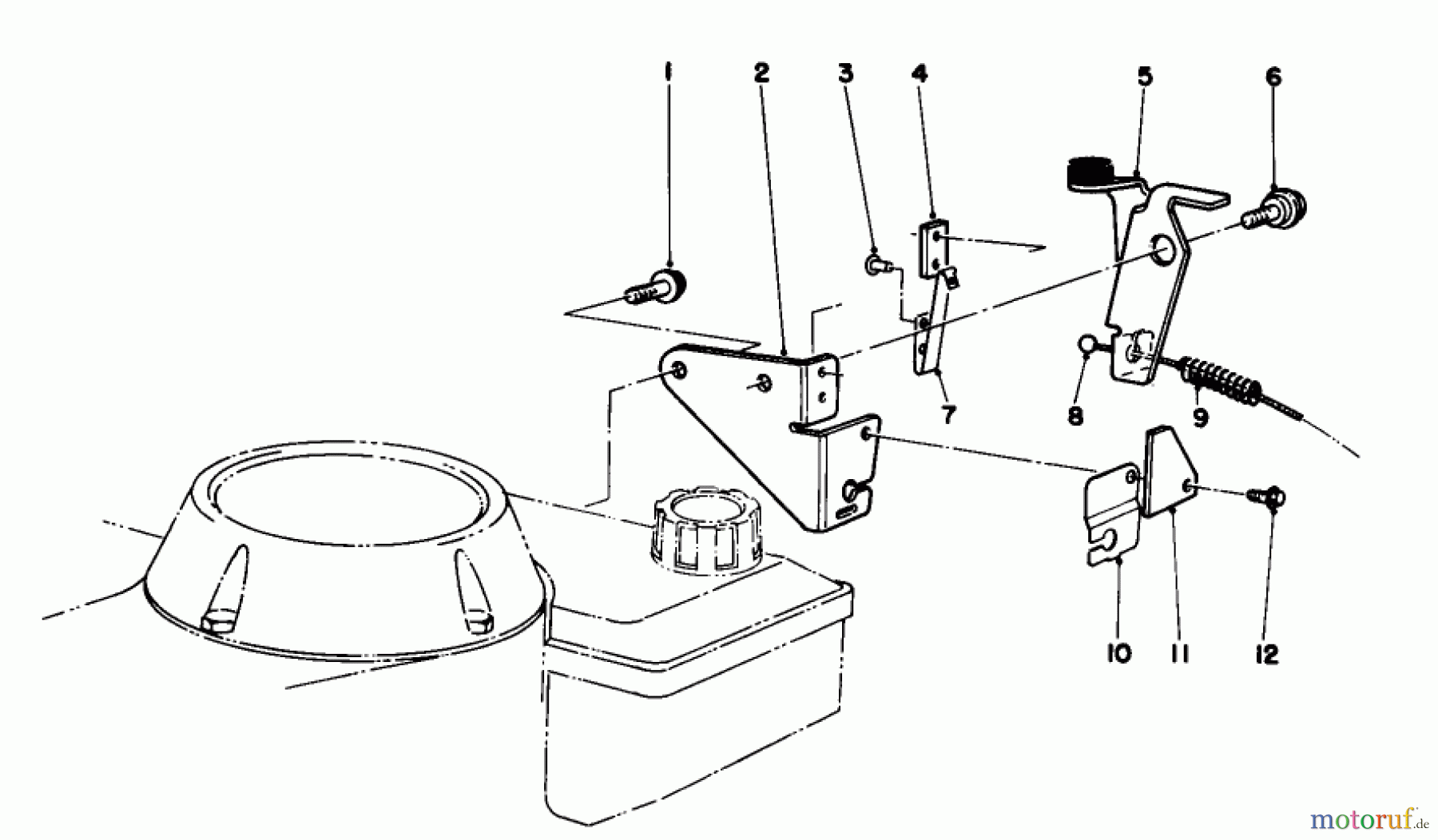 1
2
3
4
5
6
7
8
9
10
11
12
motoruf.de