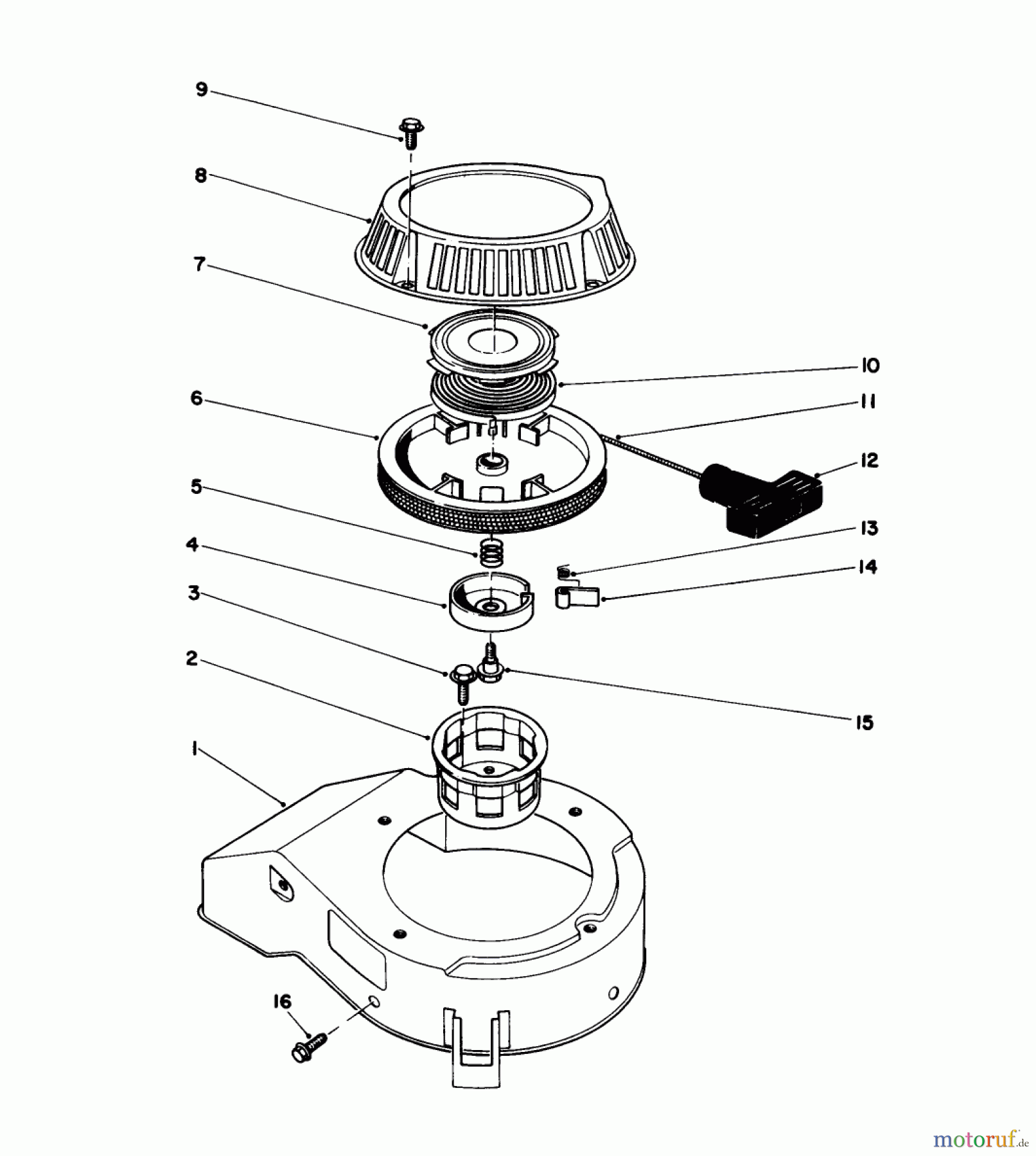 9
8
7
10
6
11
12
5
13
4
14
3
2
15
1
16
motoruf.de