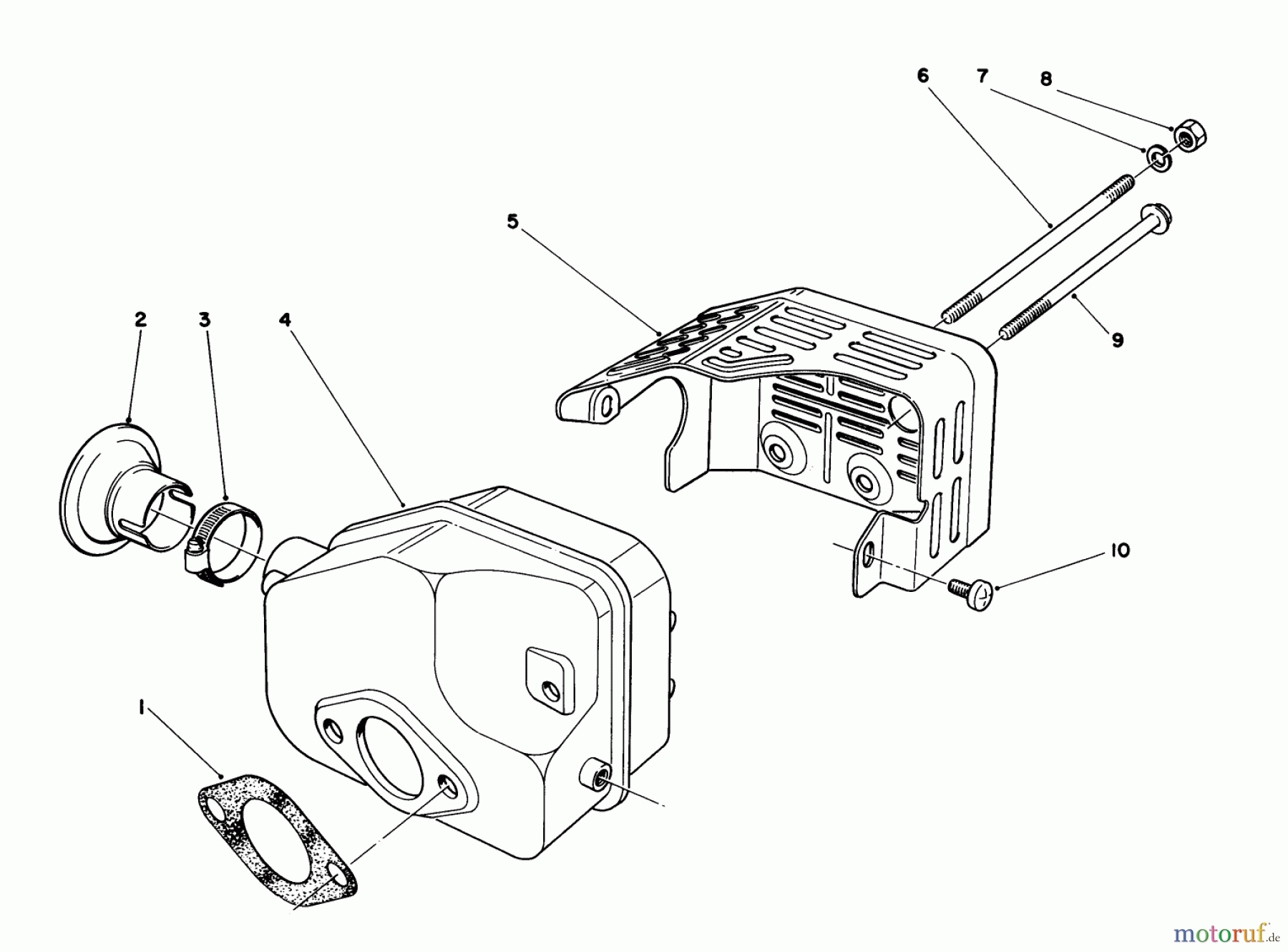 6
7
8
5
2
3
4
9
10
1
motoruf.de