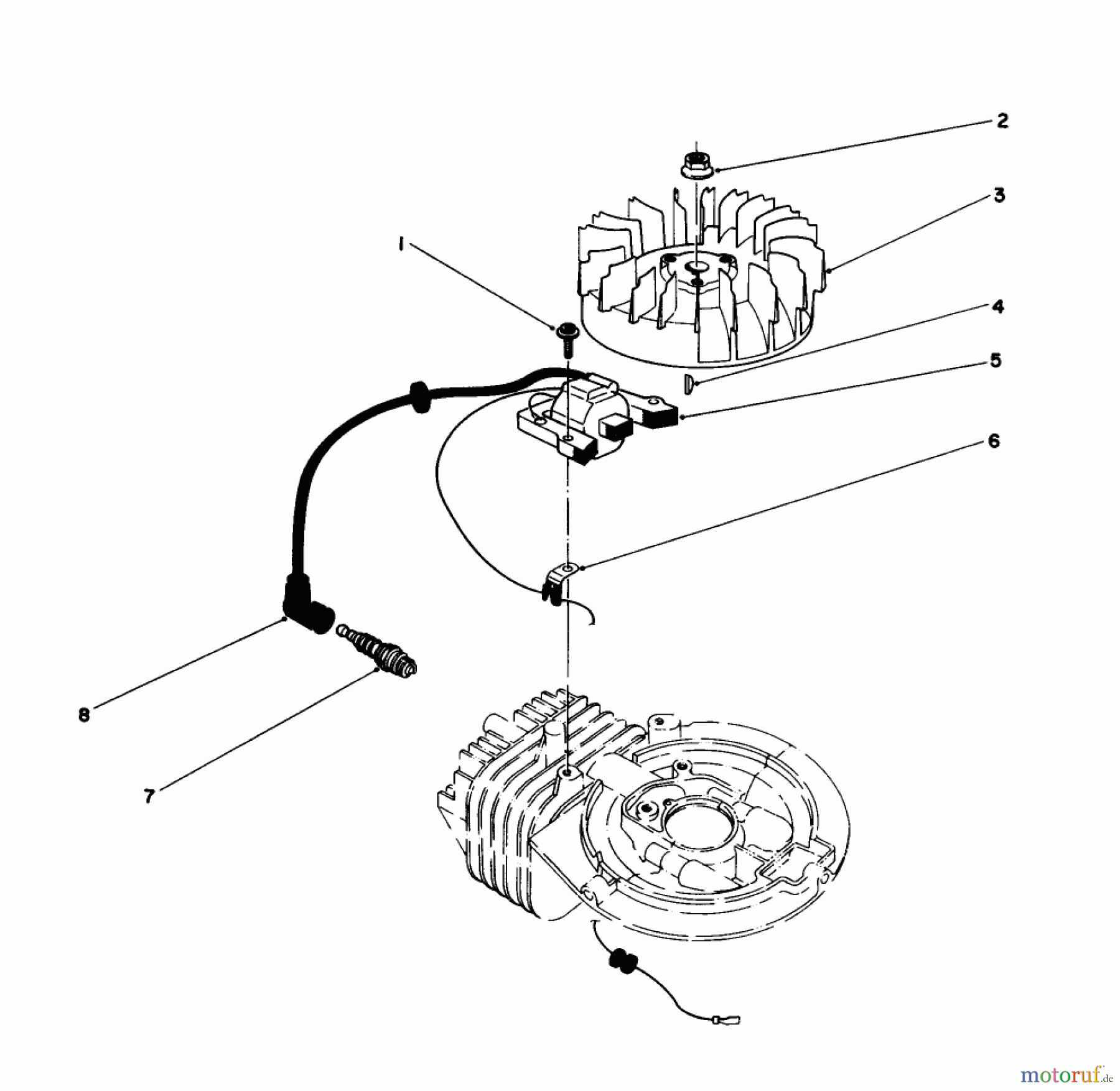 2
3
1
4
5
6
8
7
motoruf.de