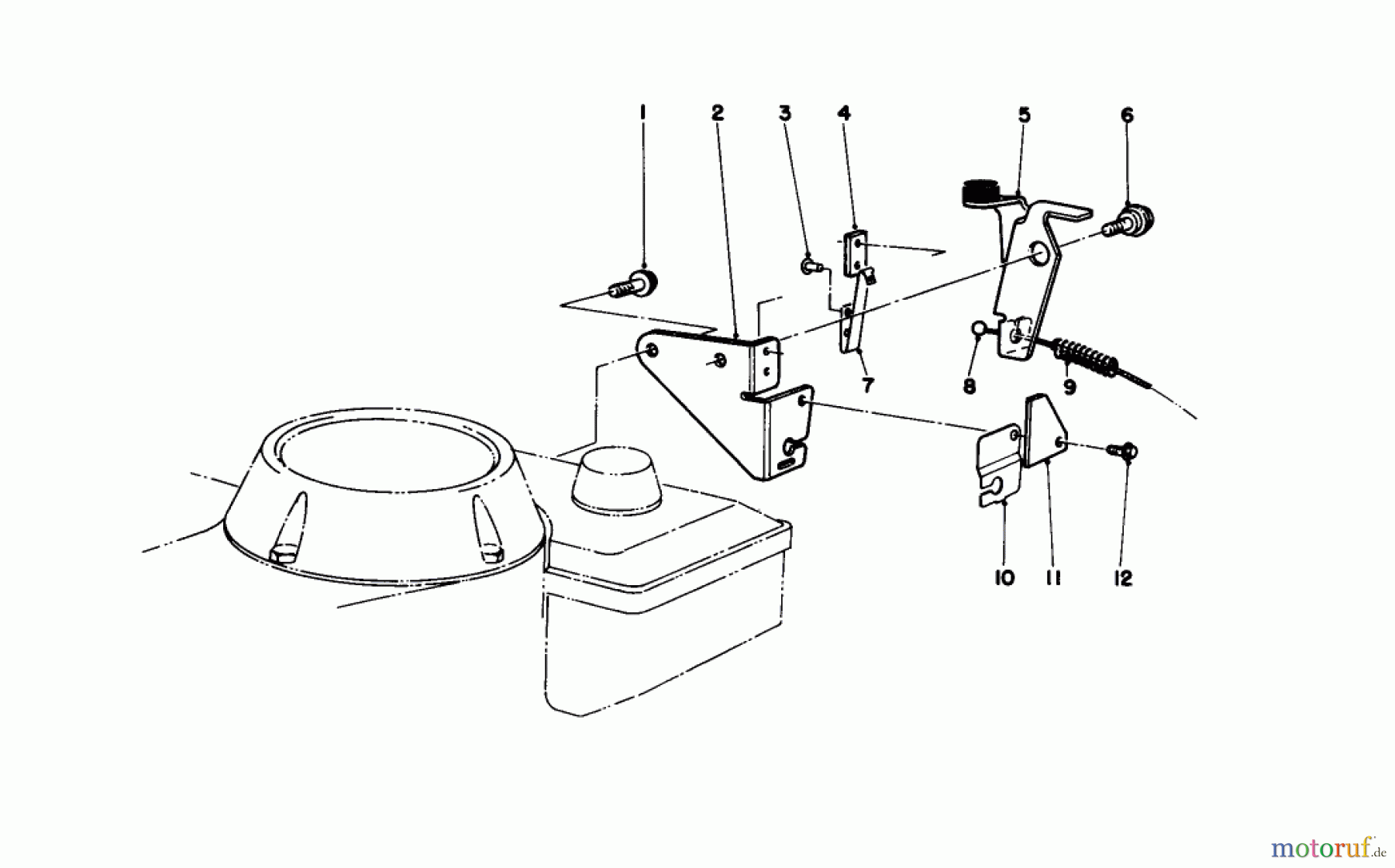 1
2
3
4
5
6
7
8
9
10
11
12
motoruf.de